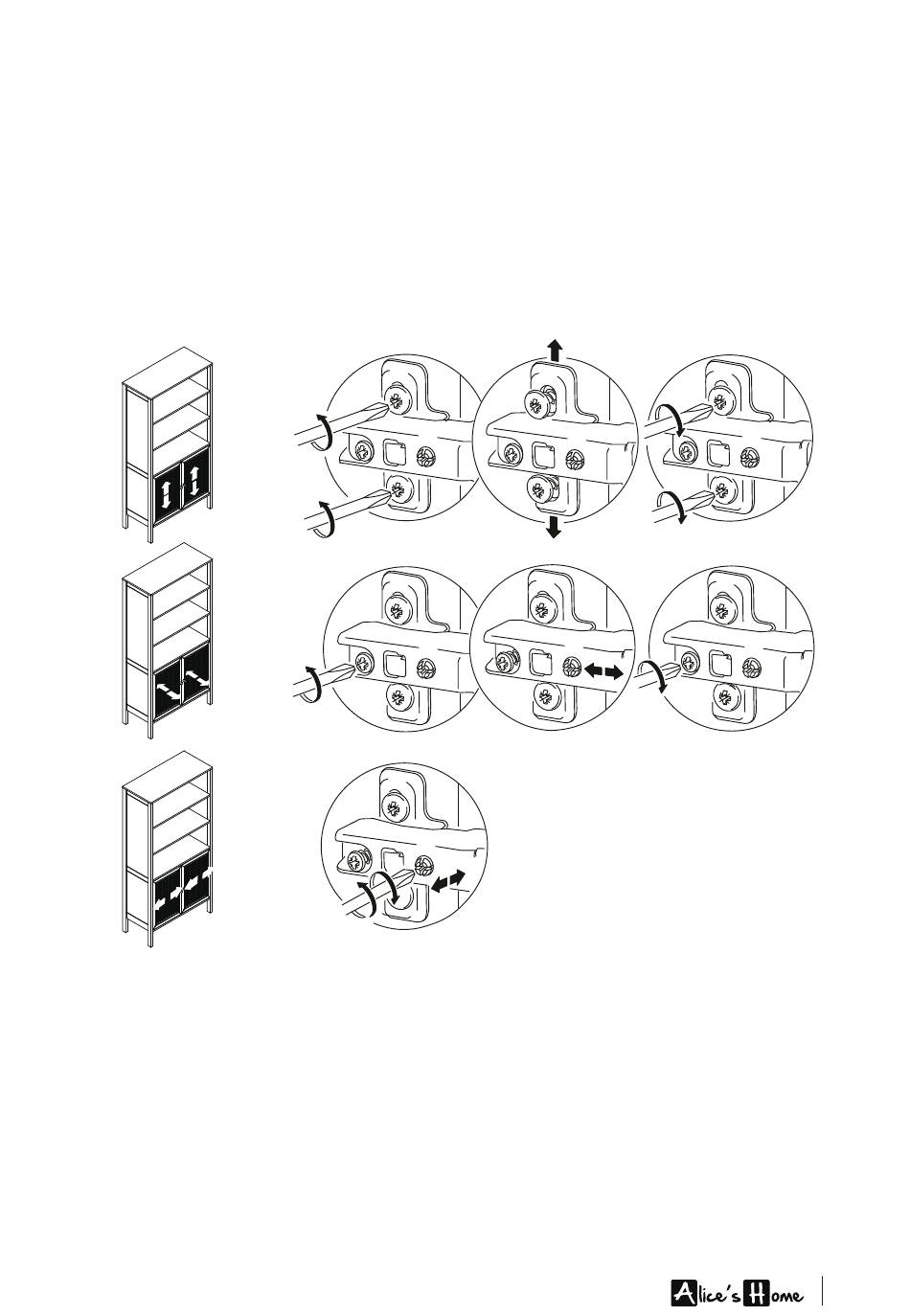 Alice's Home