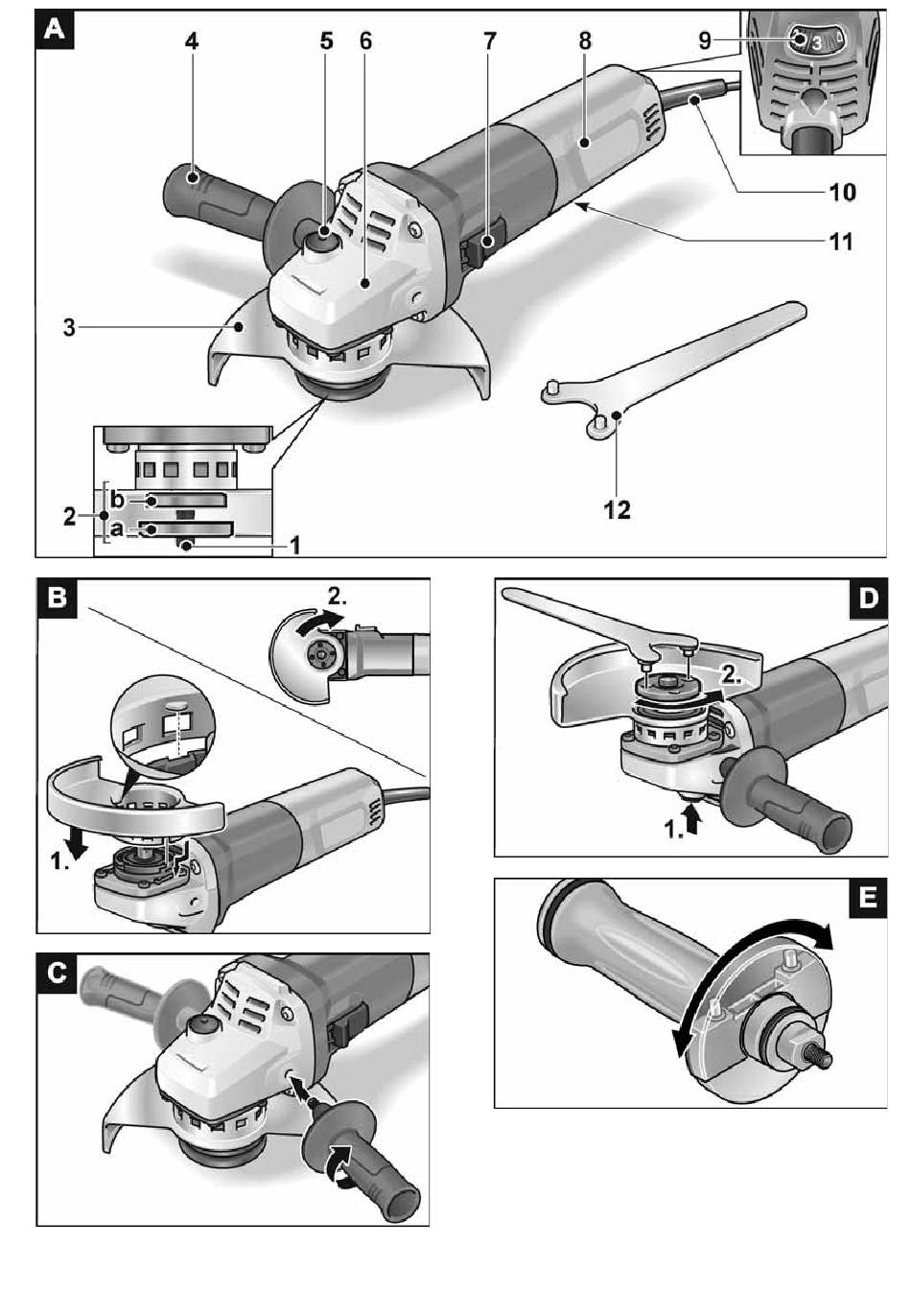 A
4
5
6
7
8
9
3
10
11
3
12
2
b
a
1

B
2.
1.

D
2.
1.

C

E