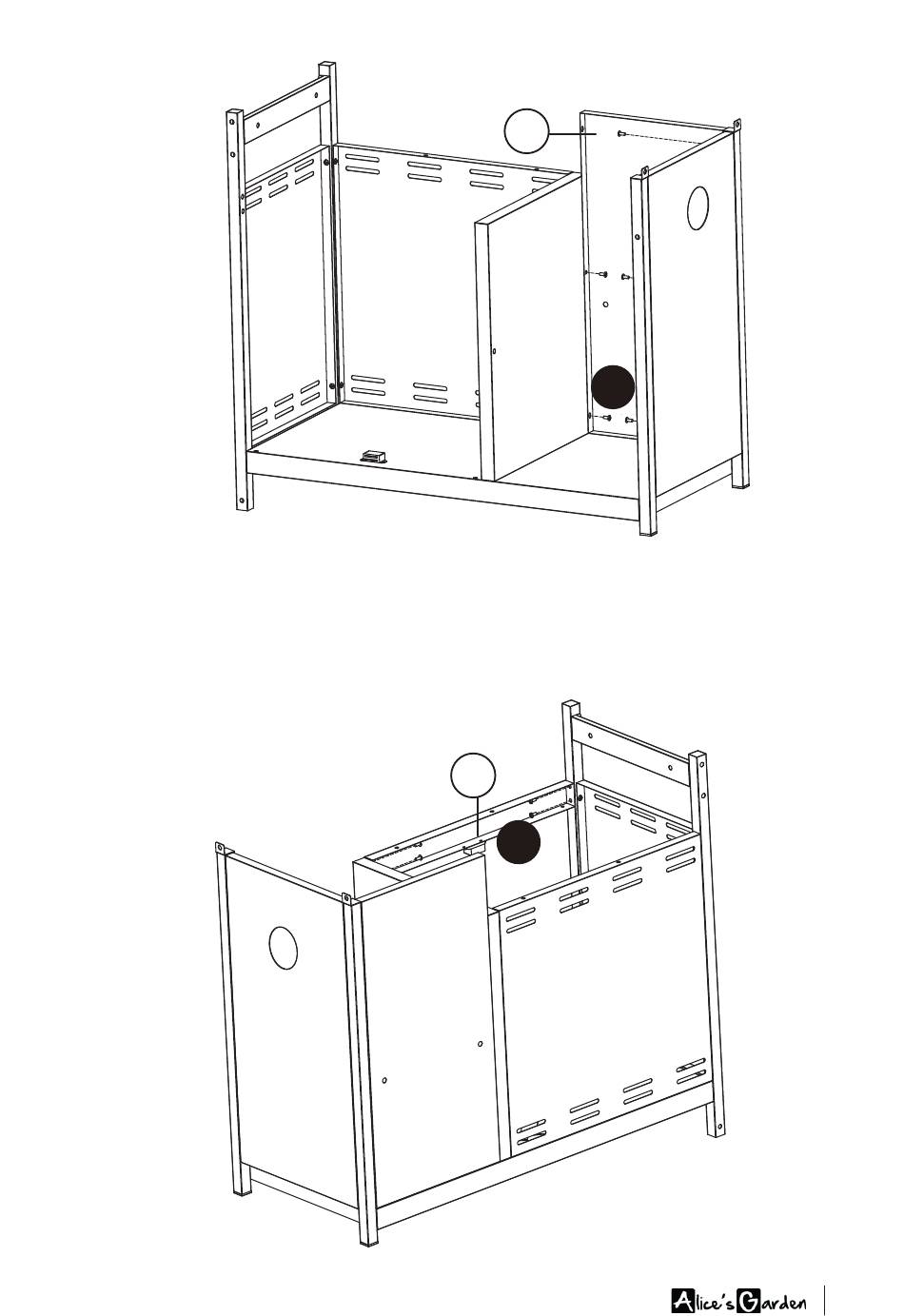 Alice's Garden