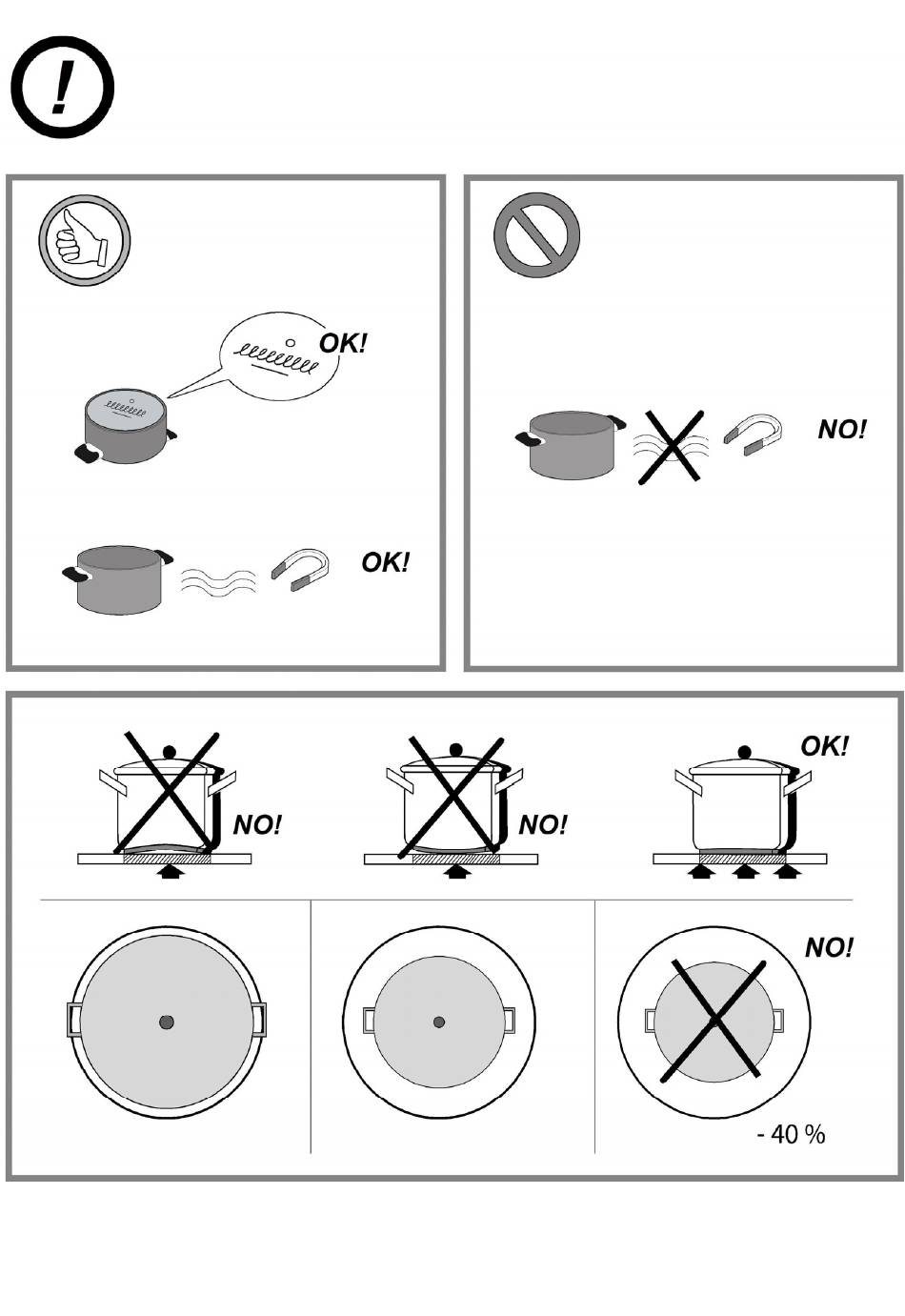 !

OK!

OK!

NO!

NO!

NO!

OK!

NO!

- 40 %