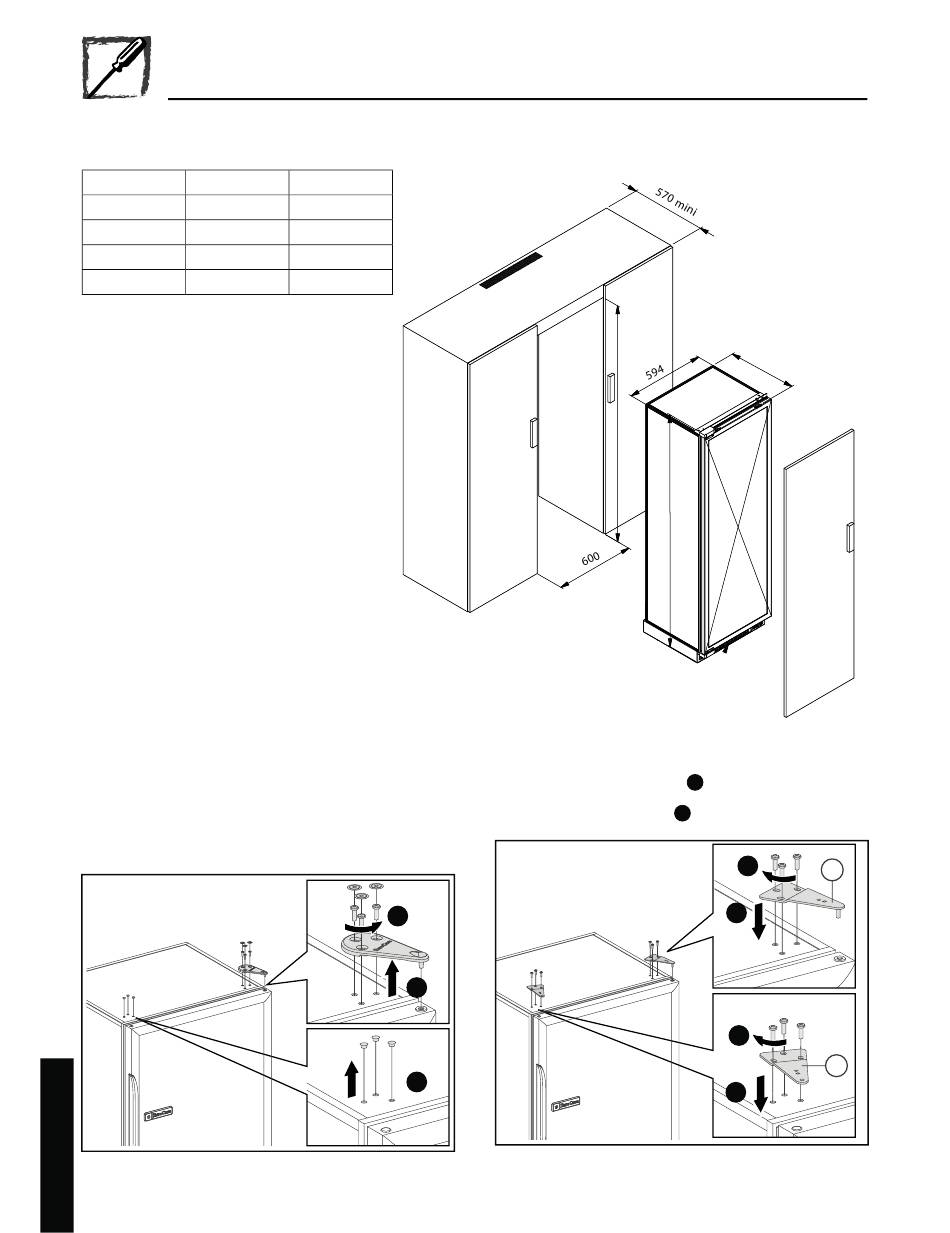 570 mini

594

600