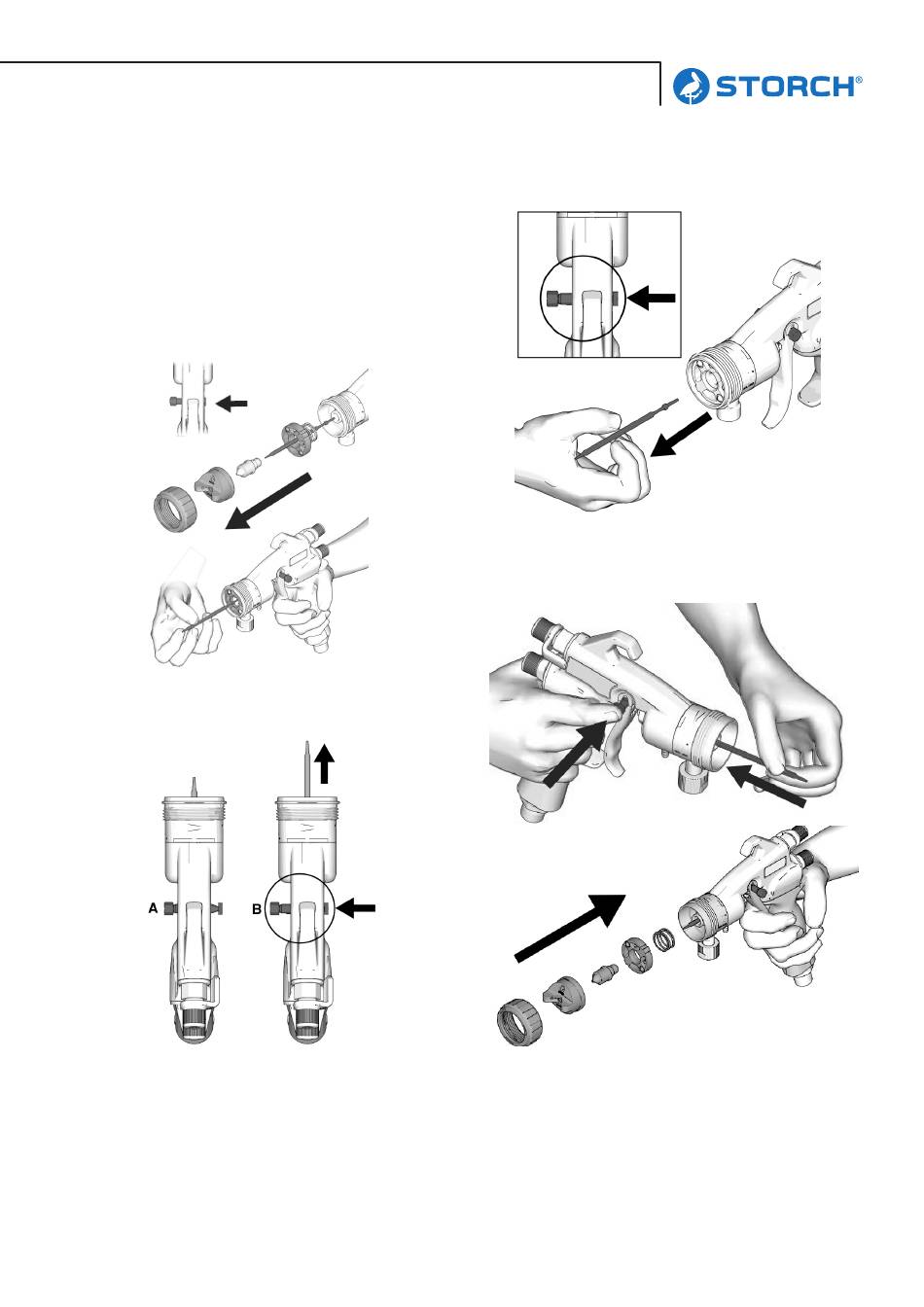 STORCH®

A

B