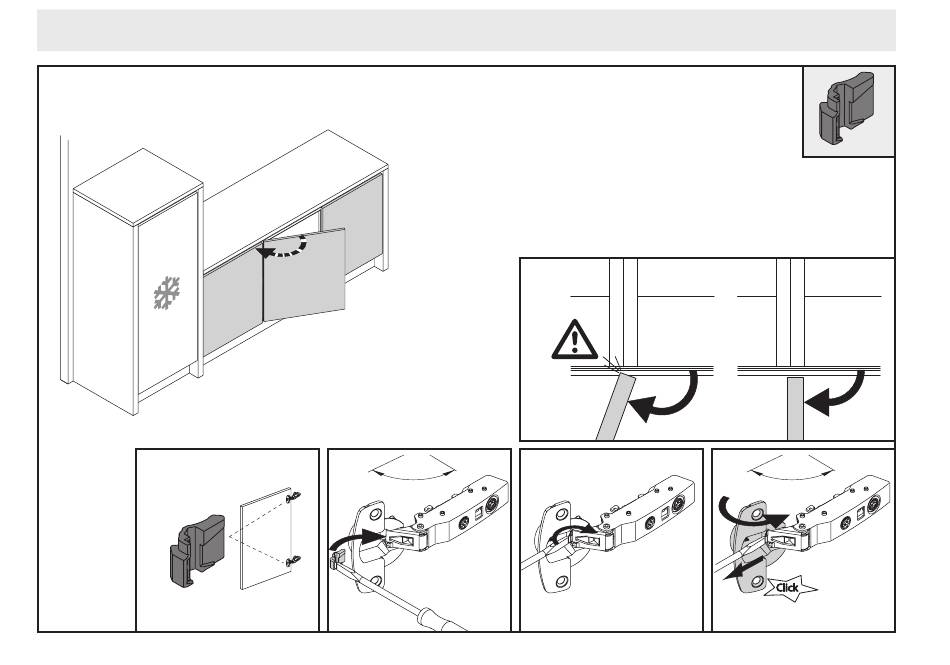 Click