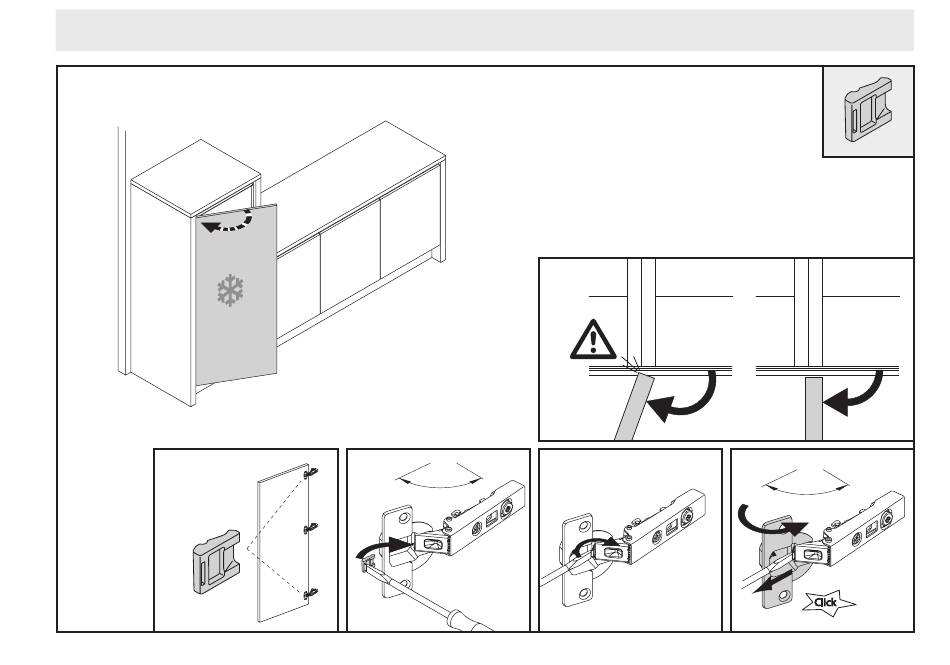 Click