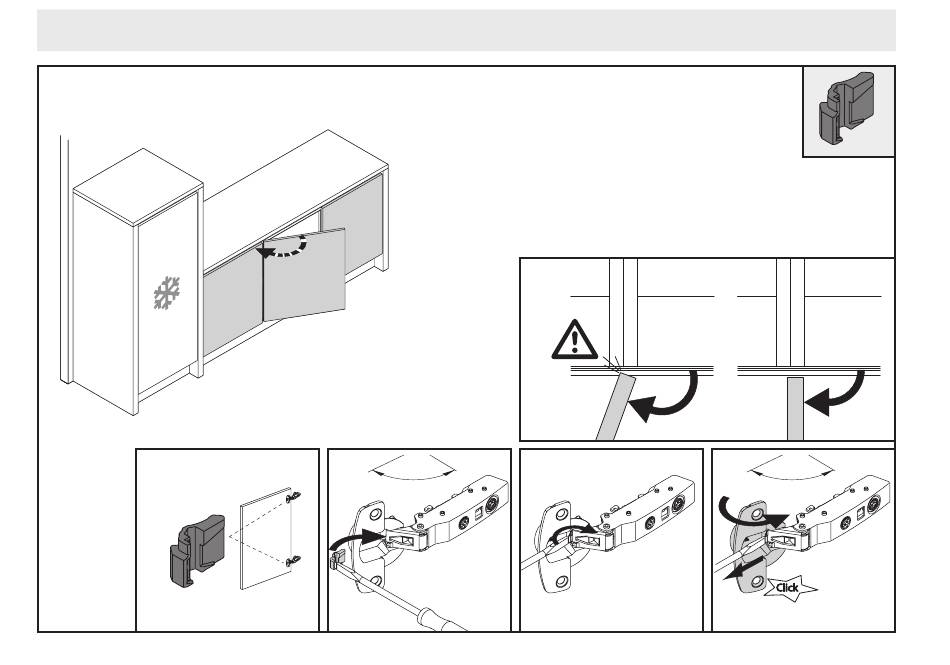 Click