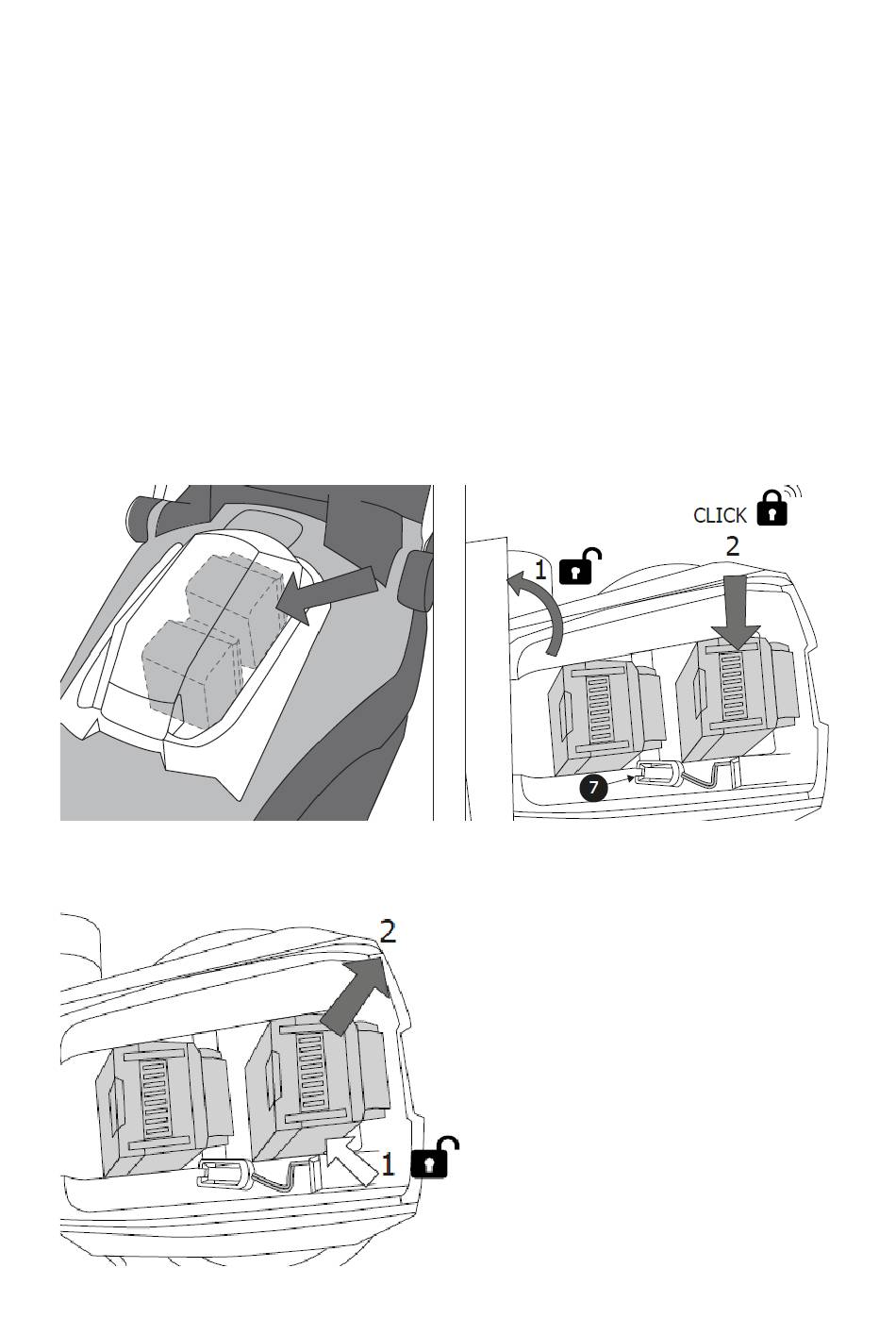 CLICK
1
2
7
2
1