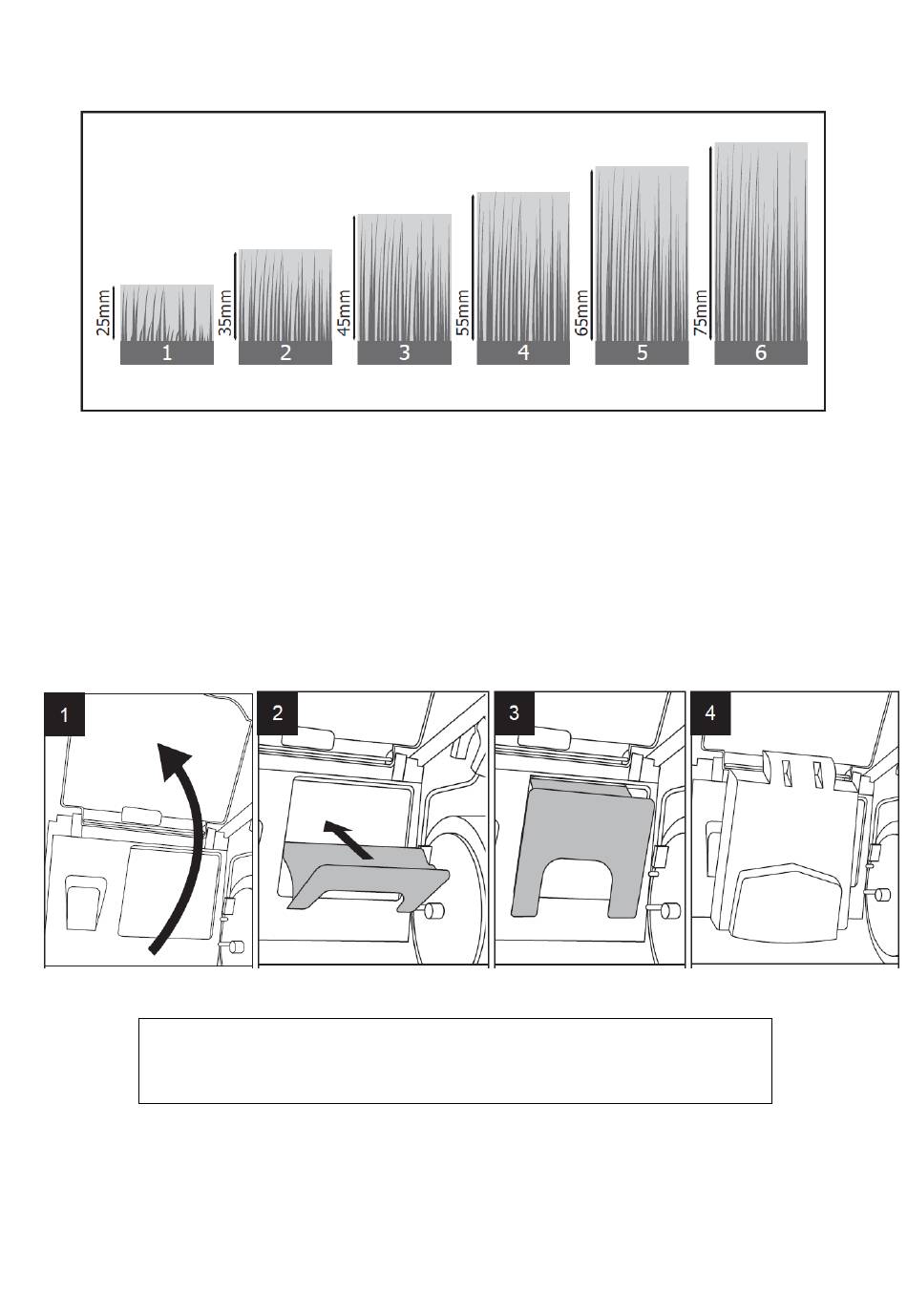 25mm
1
35mm
2
45mm
3
55mm
4
65mm
5
75mm
6

1

2

3

4