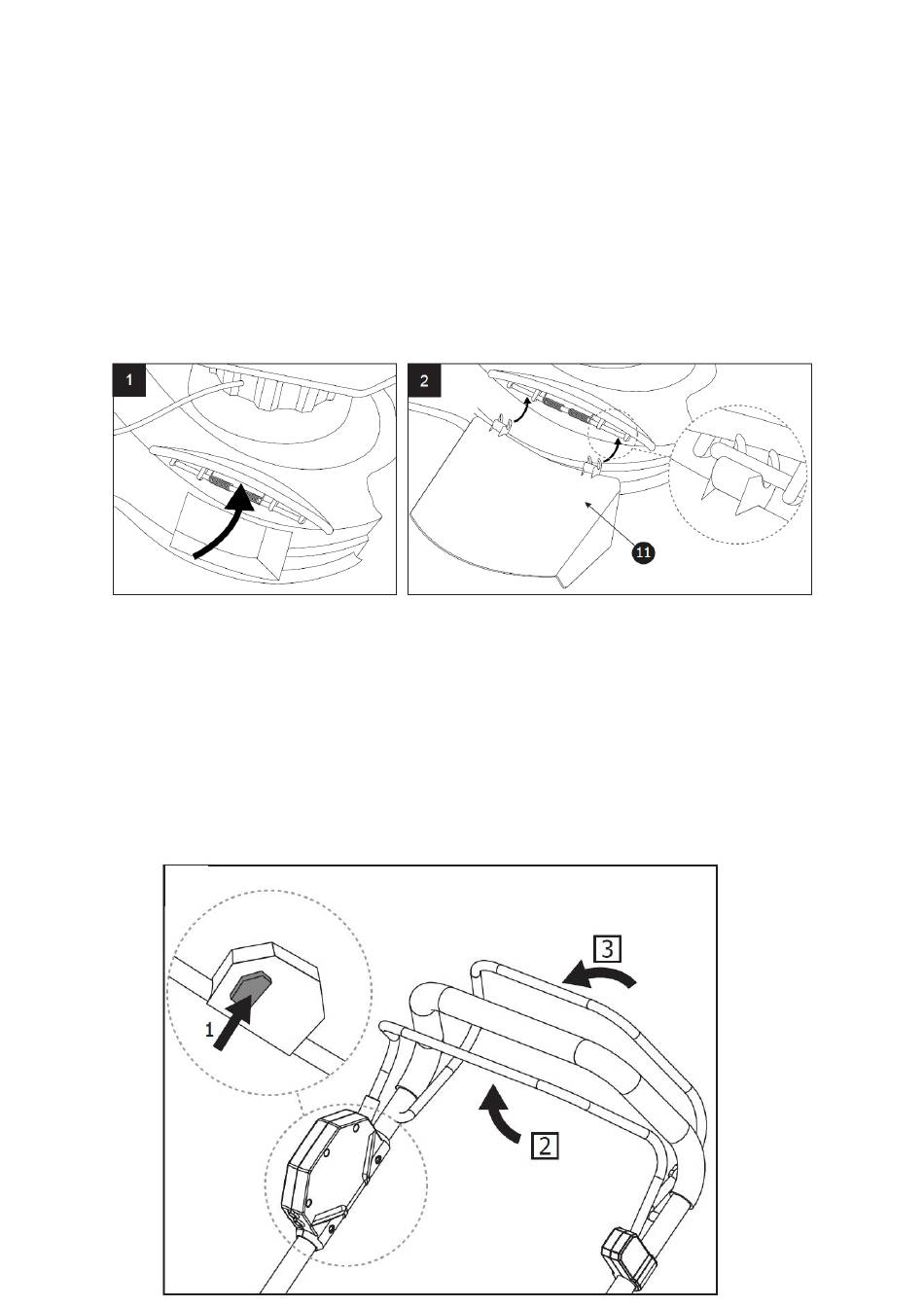 1

2

11

1

3

2