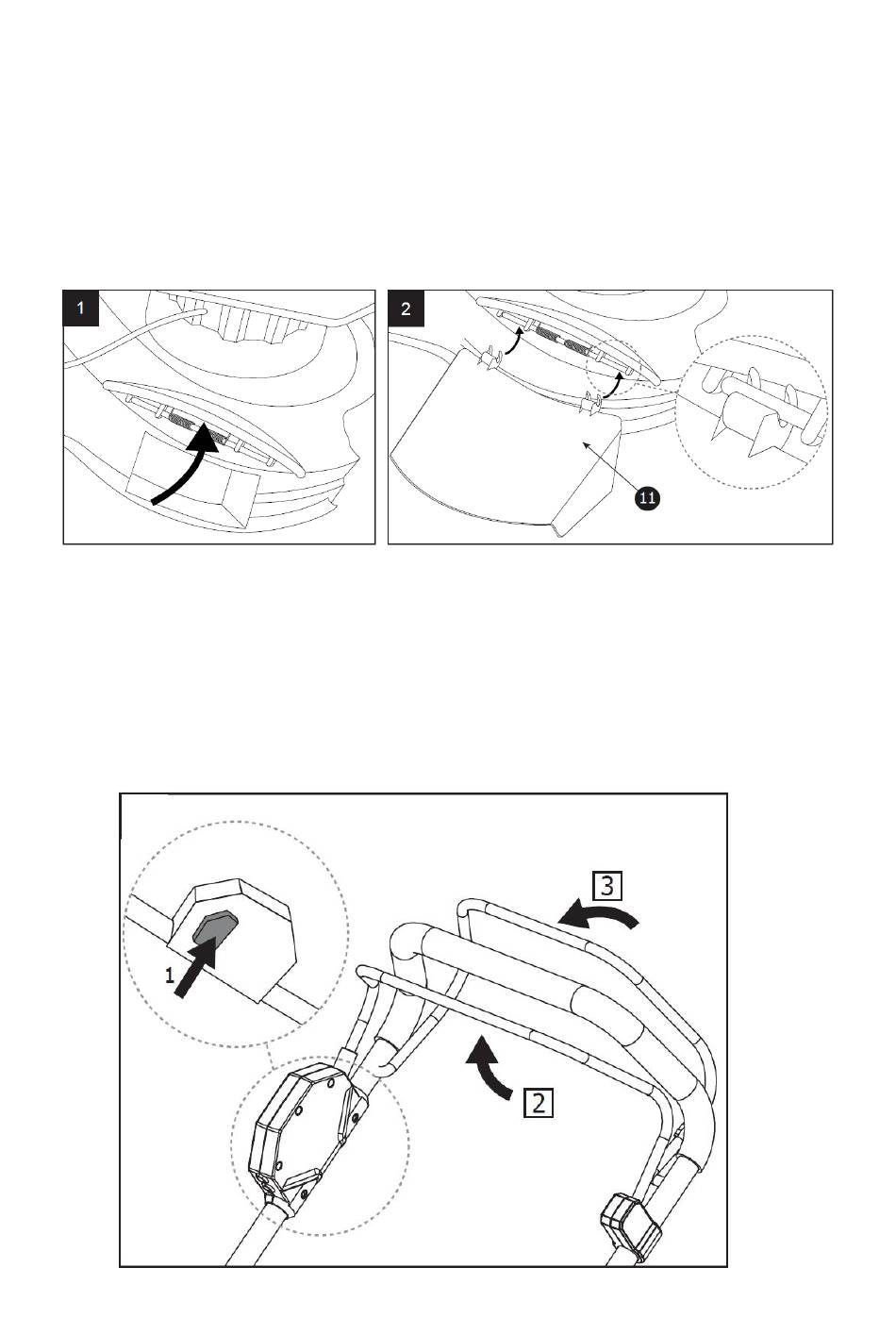 1

2

11

3

1

2