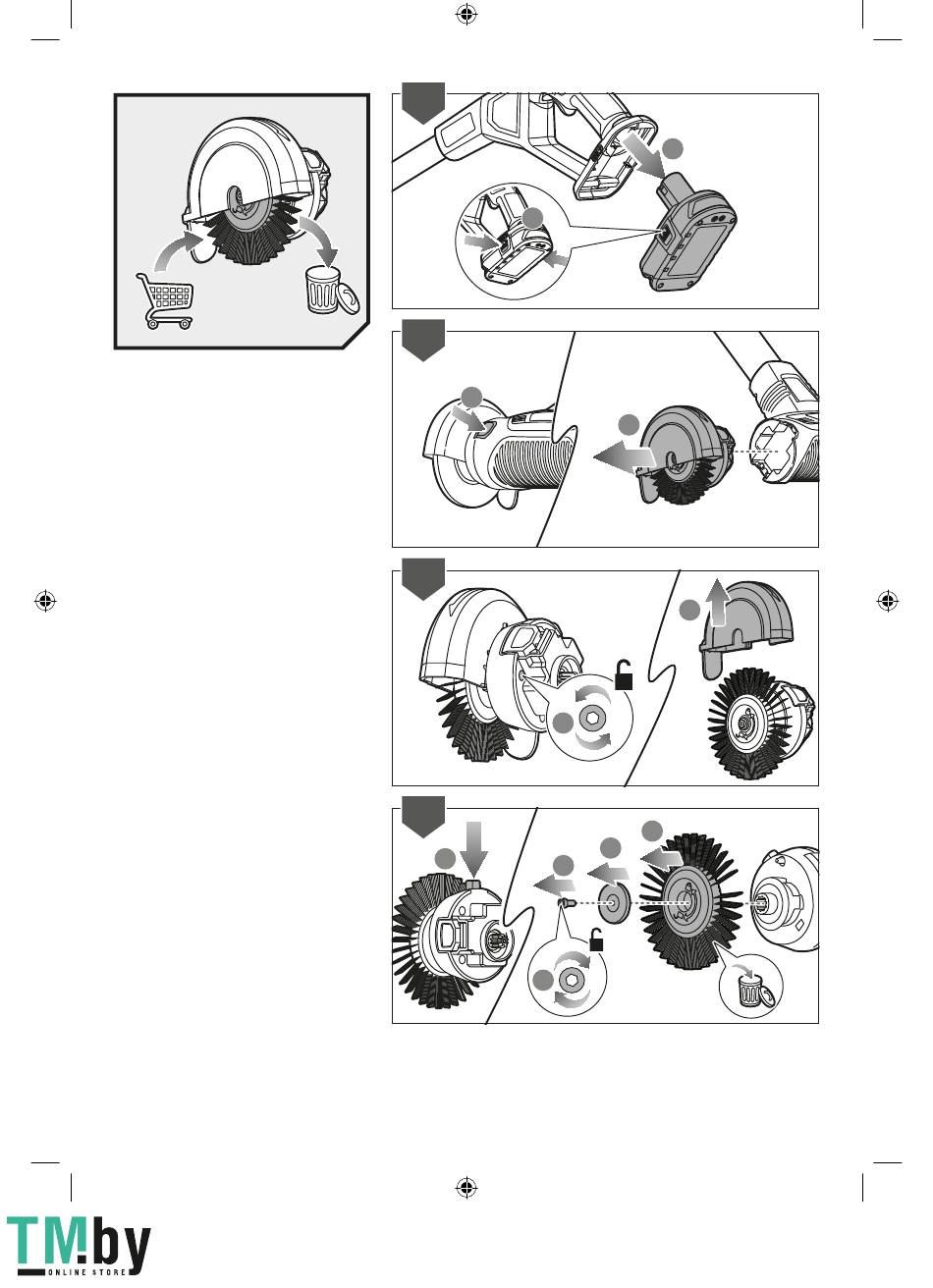 TM.by
ONLINE STORE