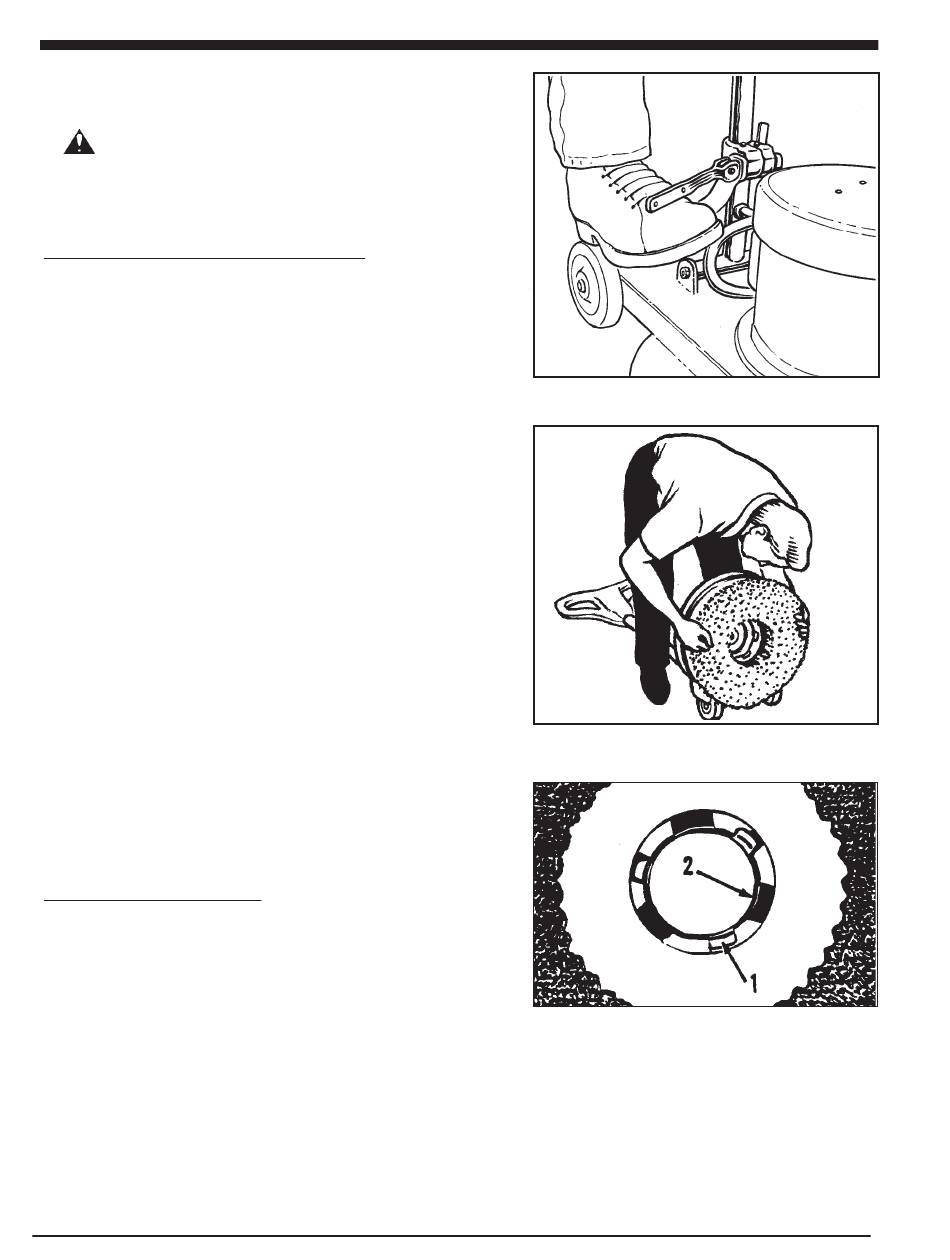 2

1