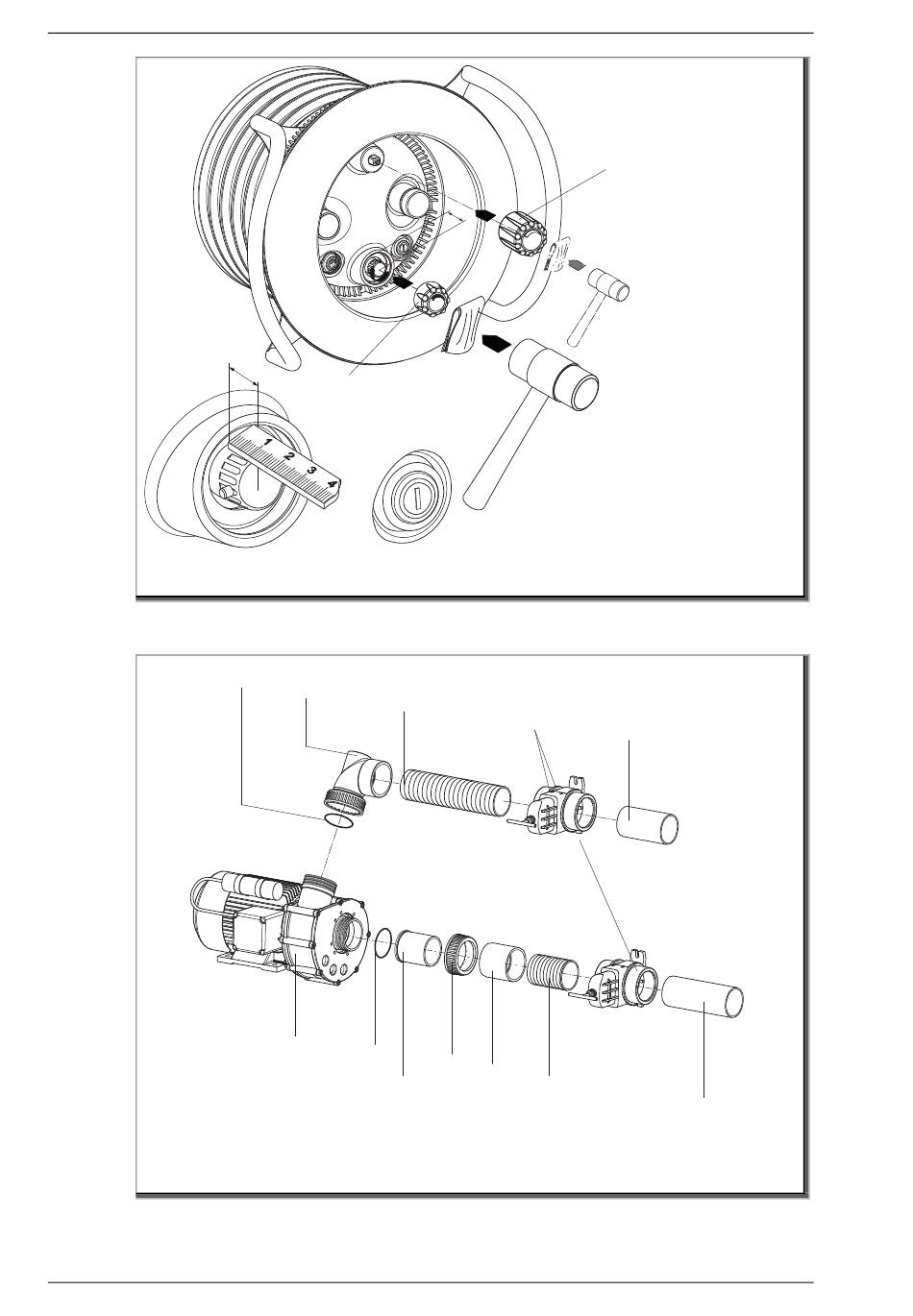 1
2
3
4