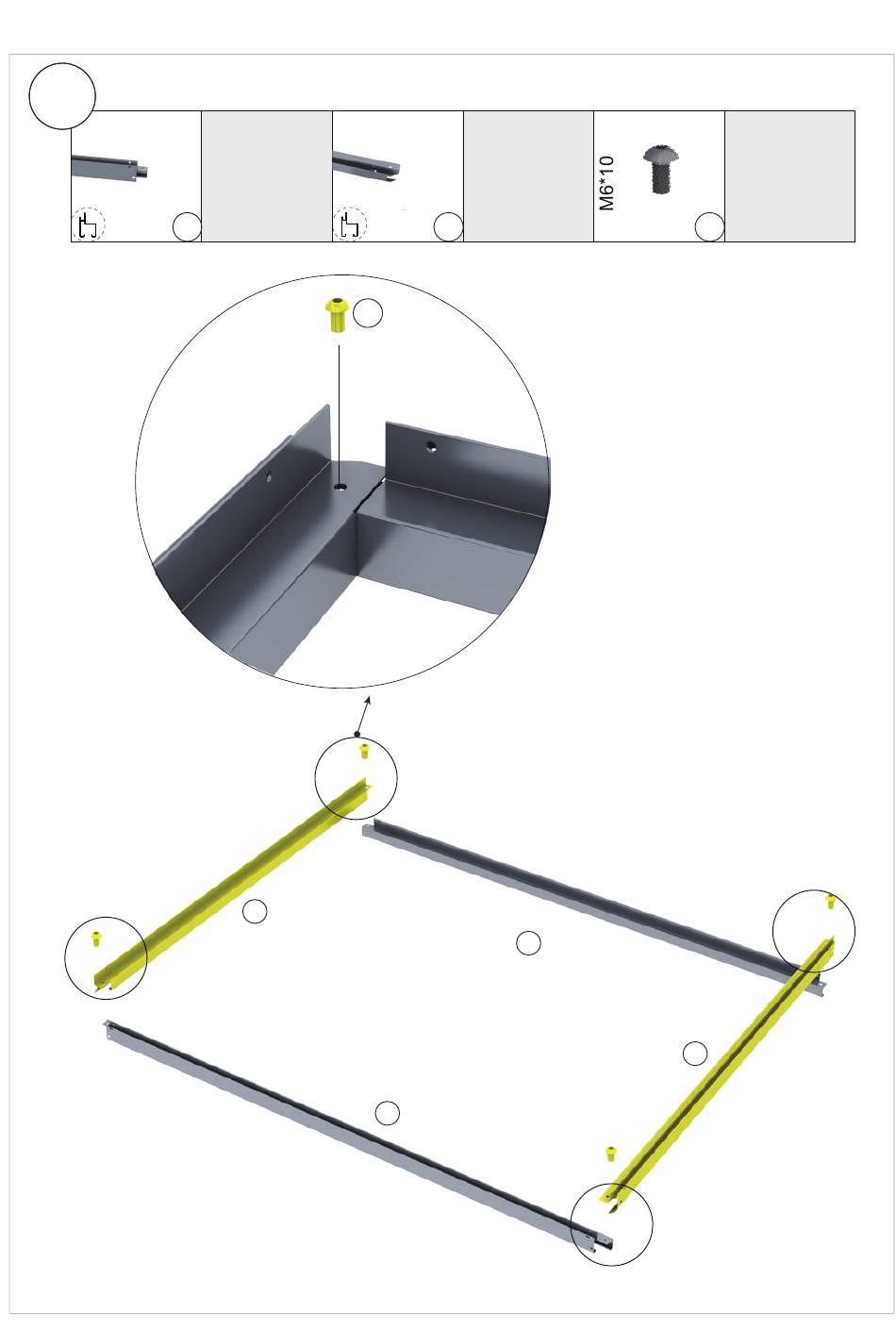 M6*10