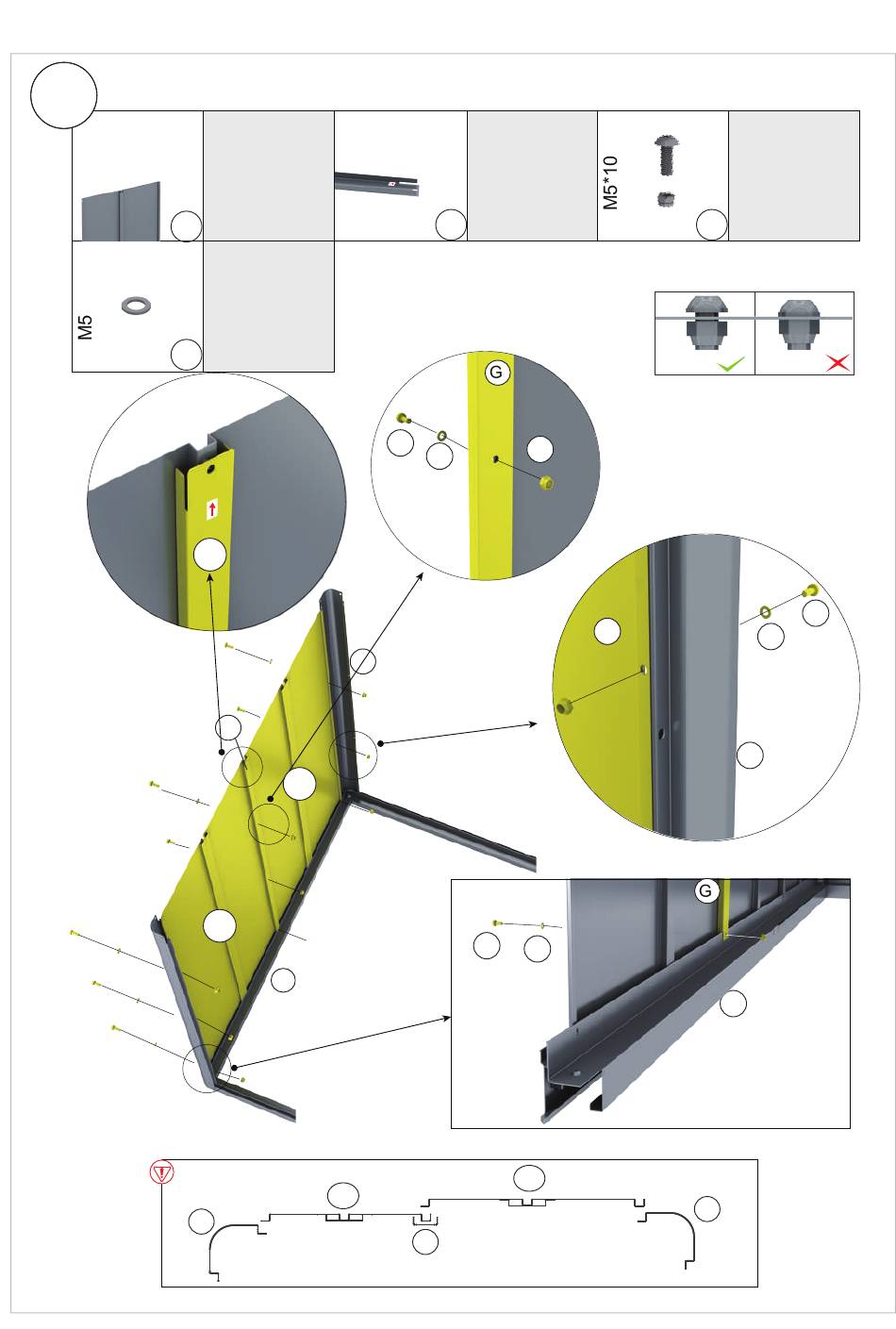 M5*10

M5

G

G