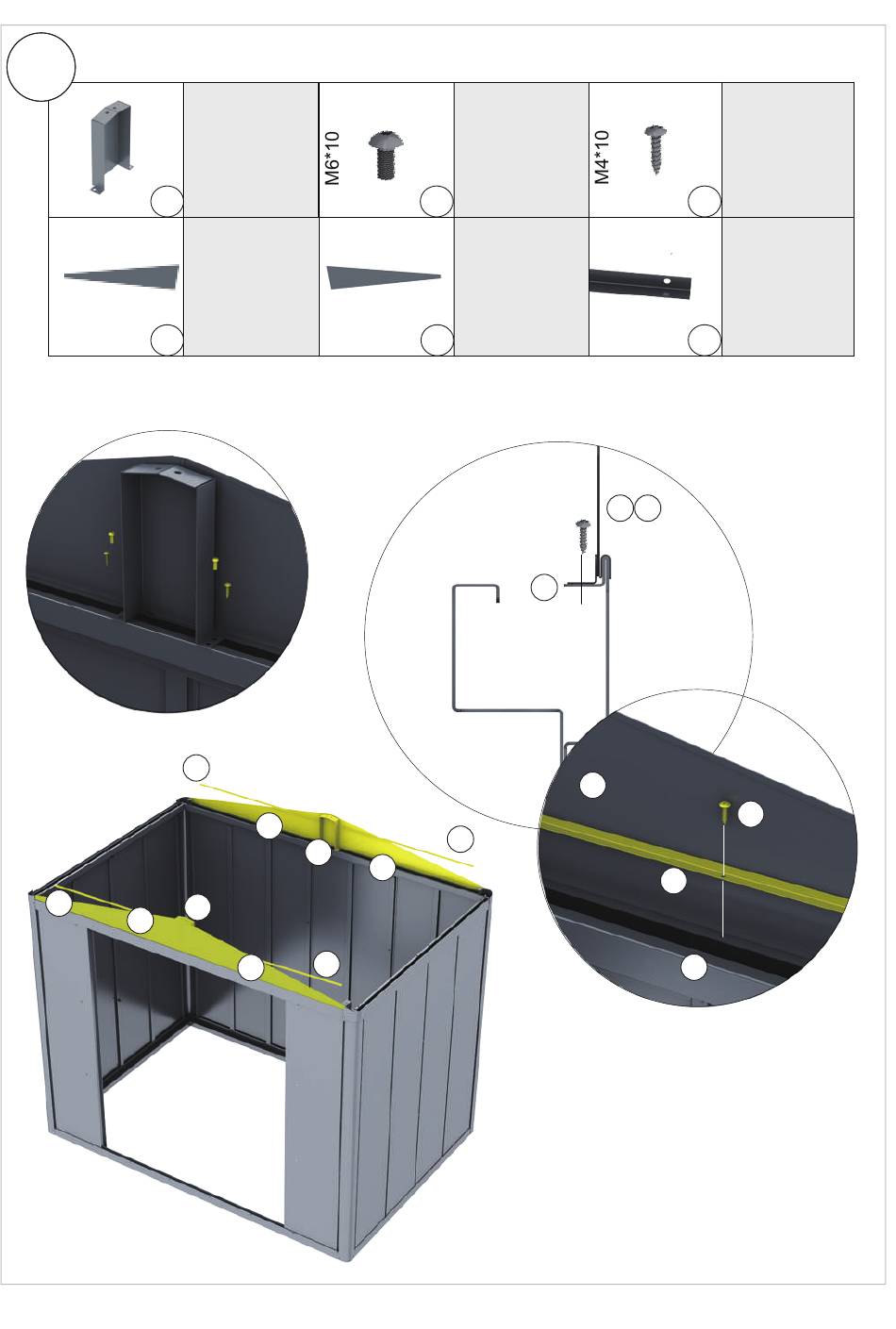 M6*10

M4*10