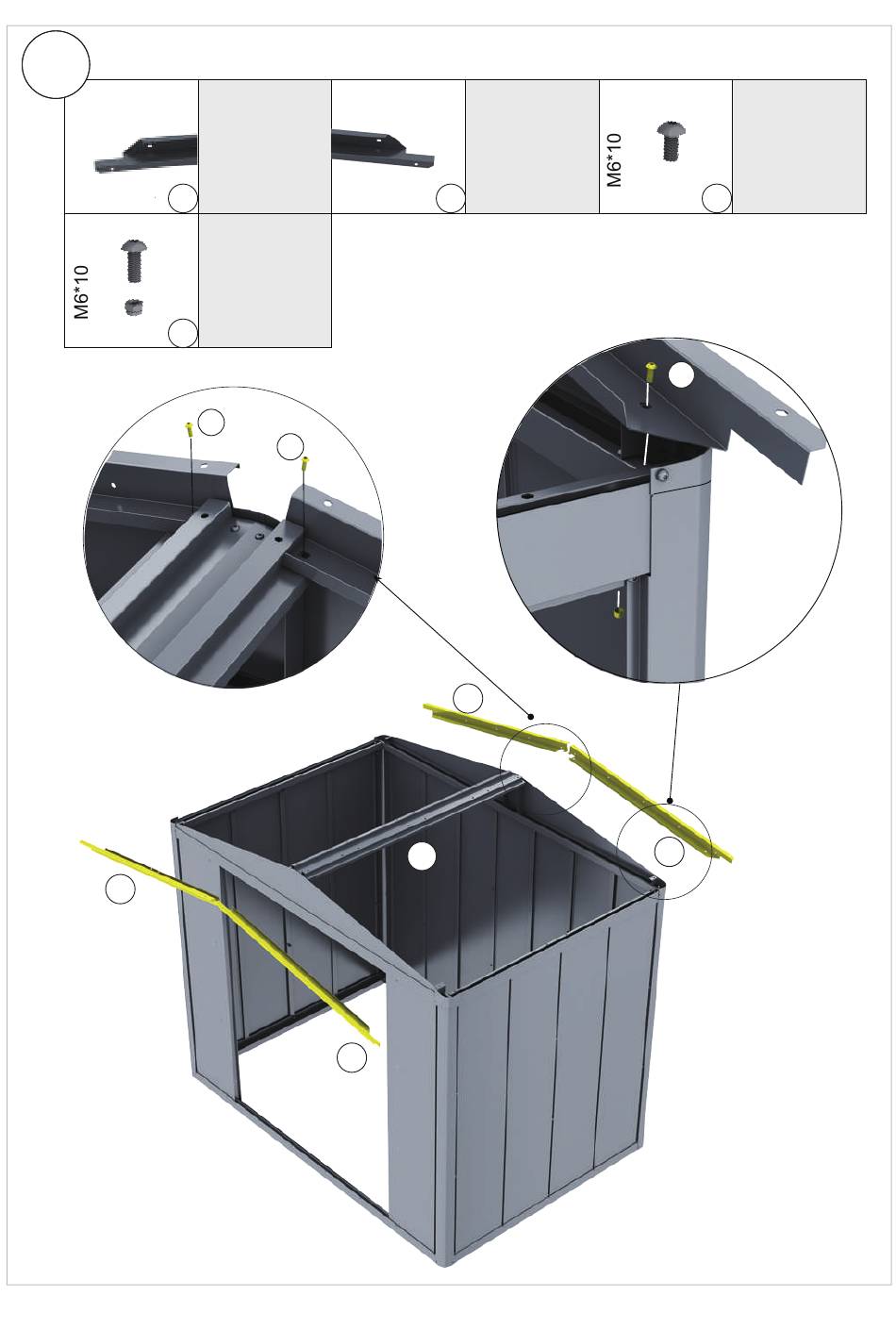 M6*10

M6*10