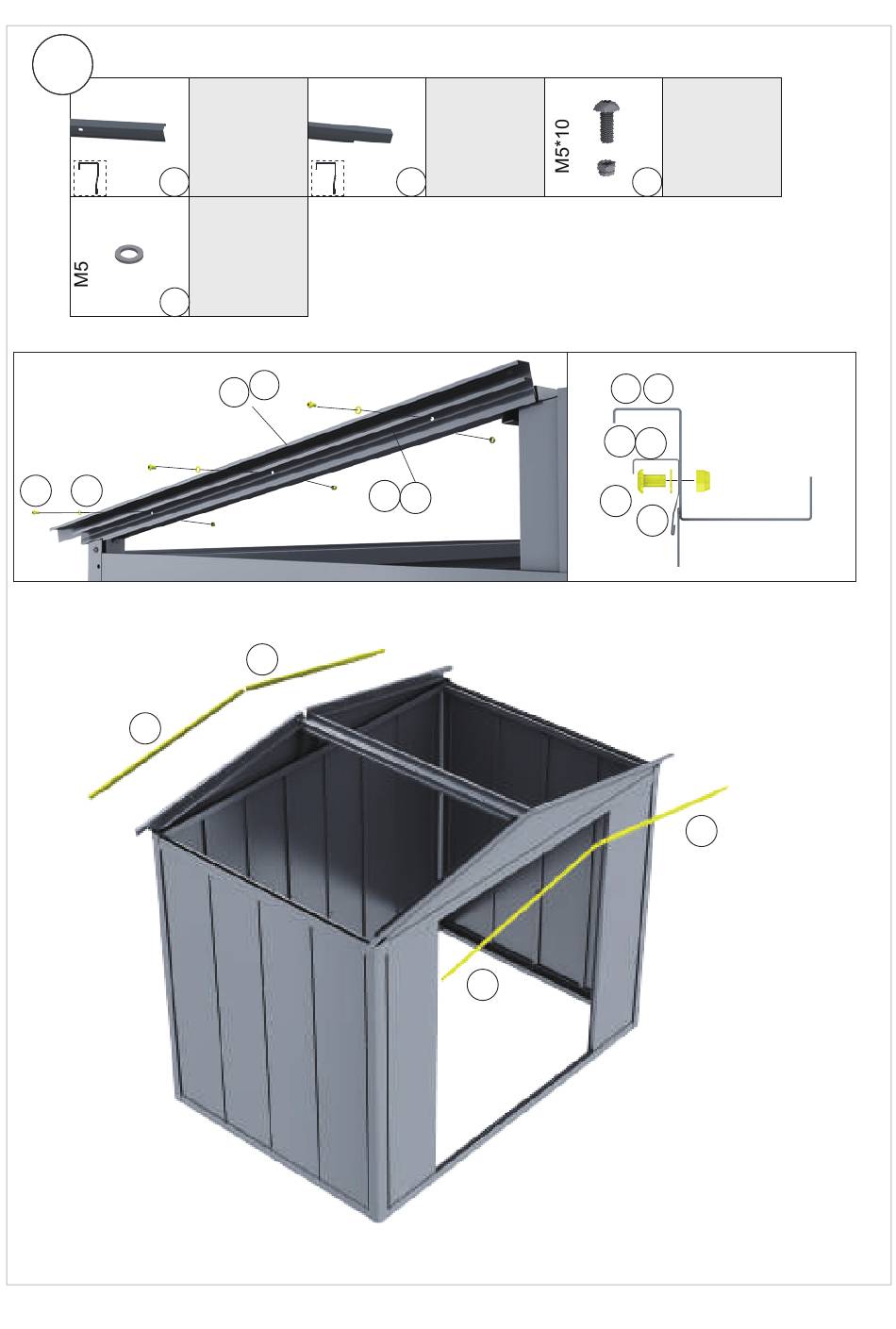 M5*10

M5