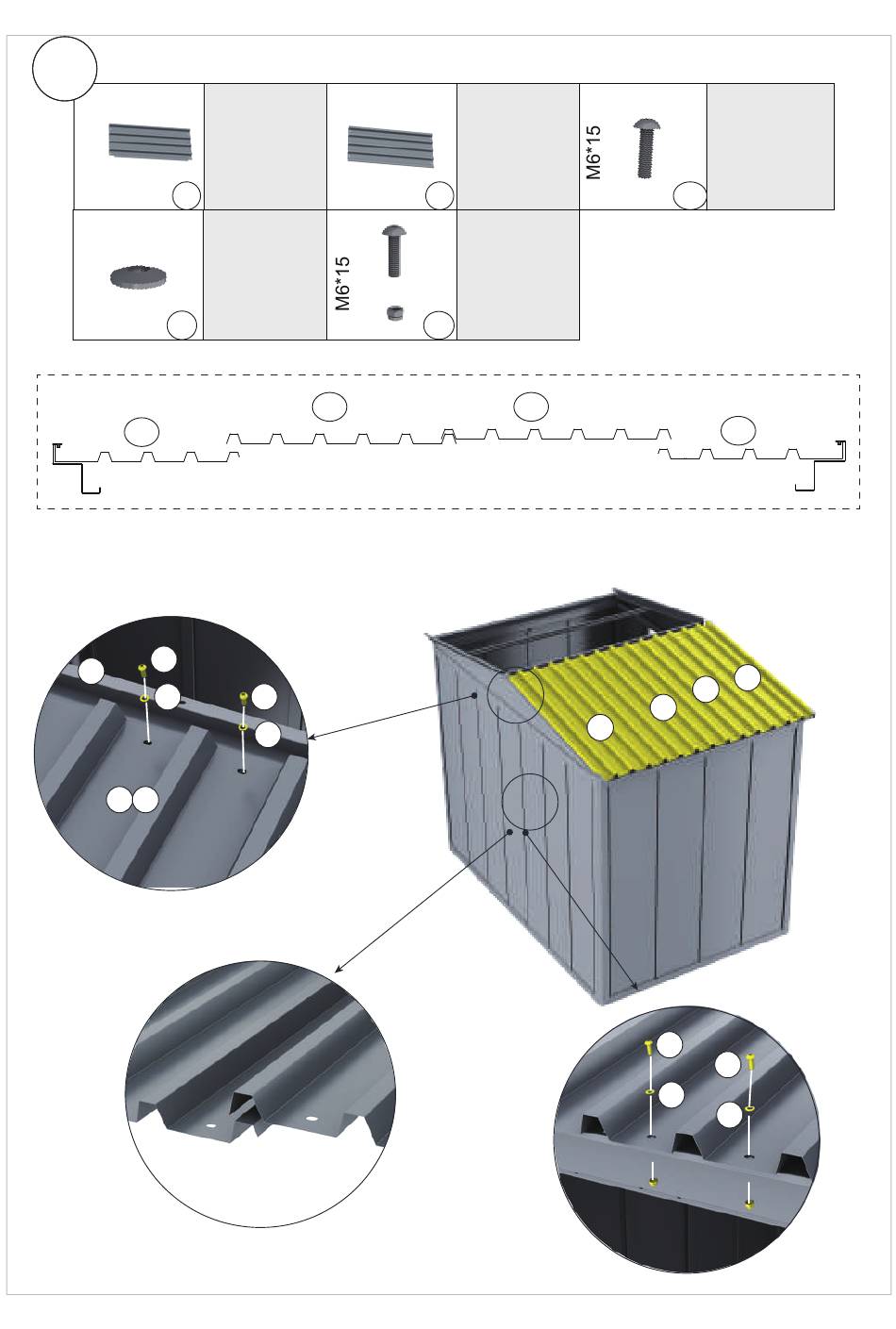 M6*15

M6*15