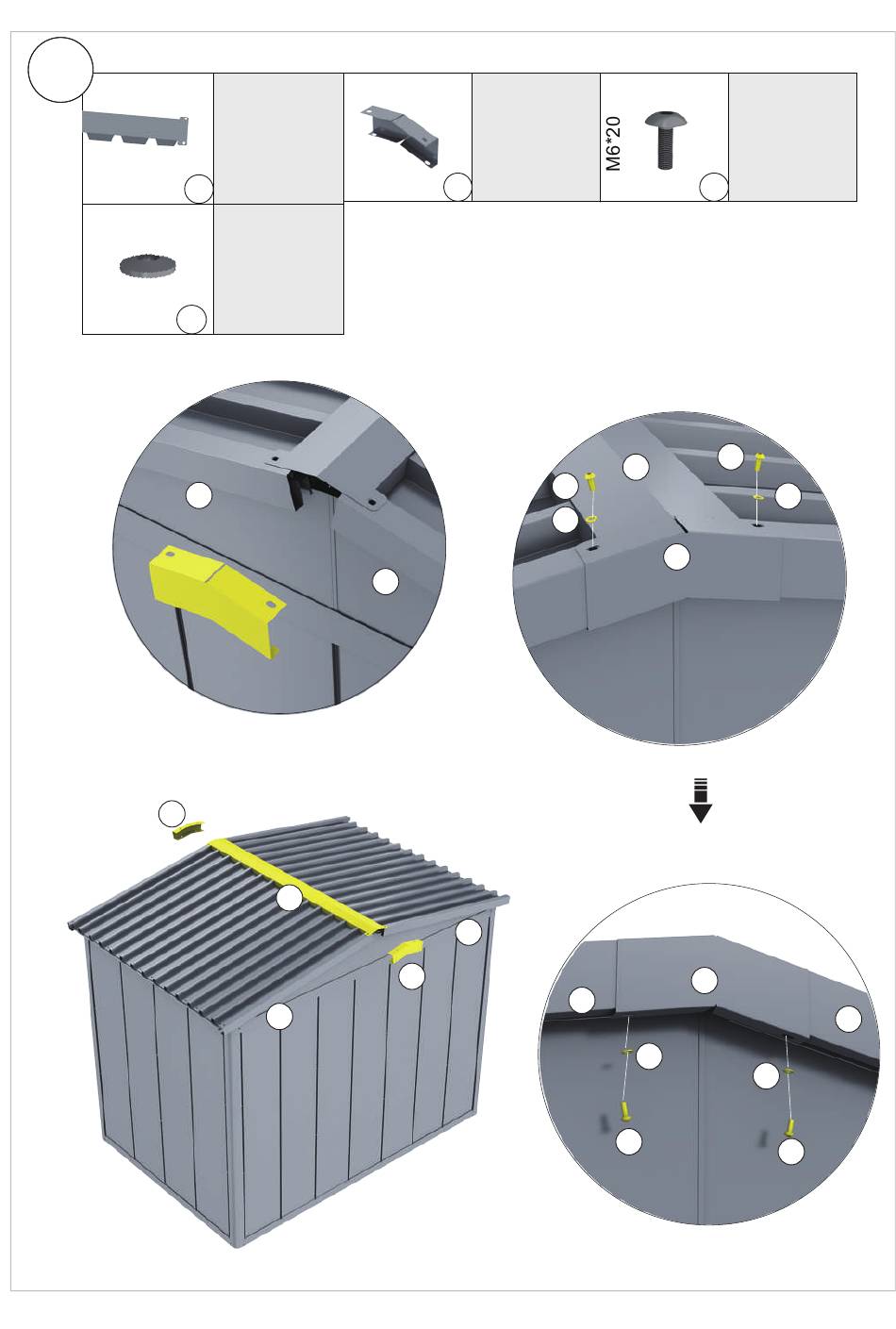 M6*20