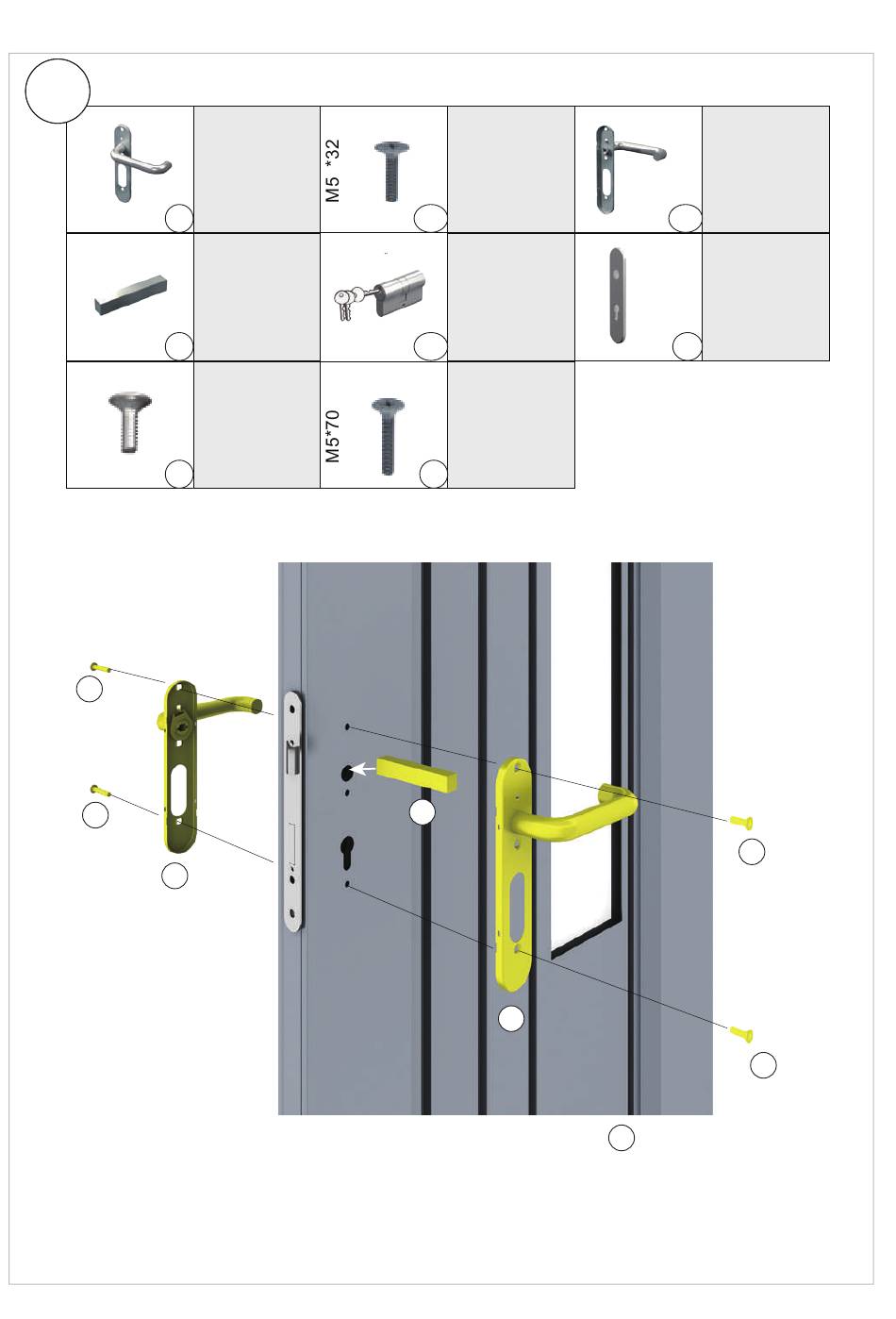 M5 *32

M5*70