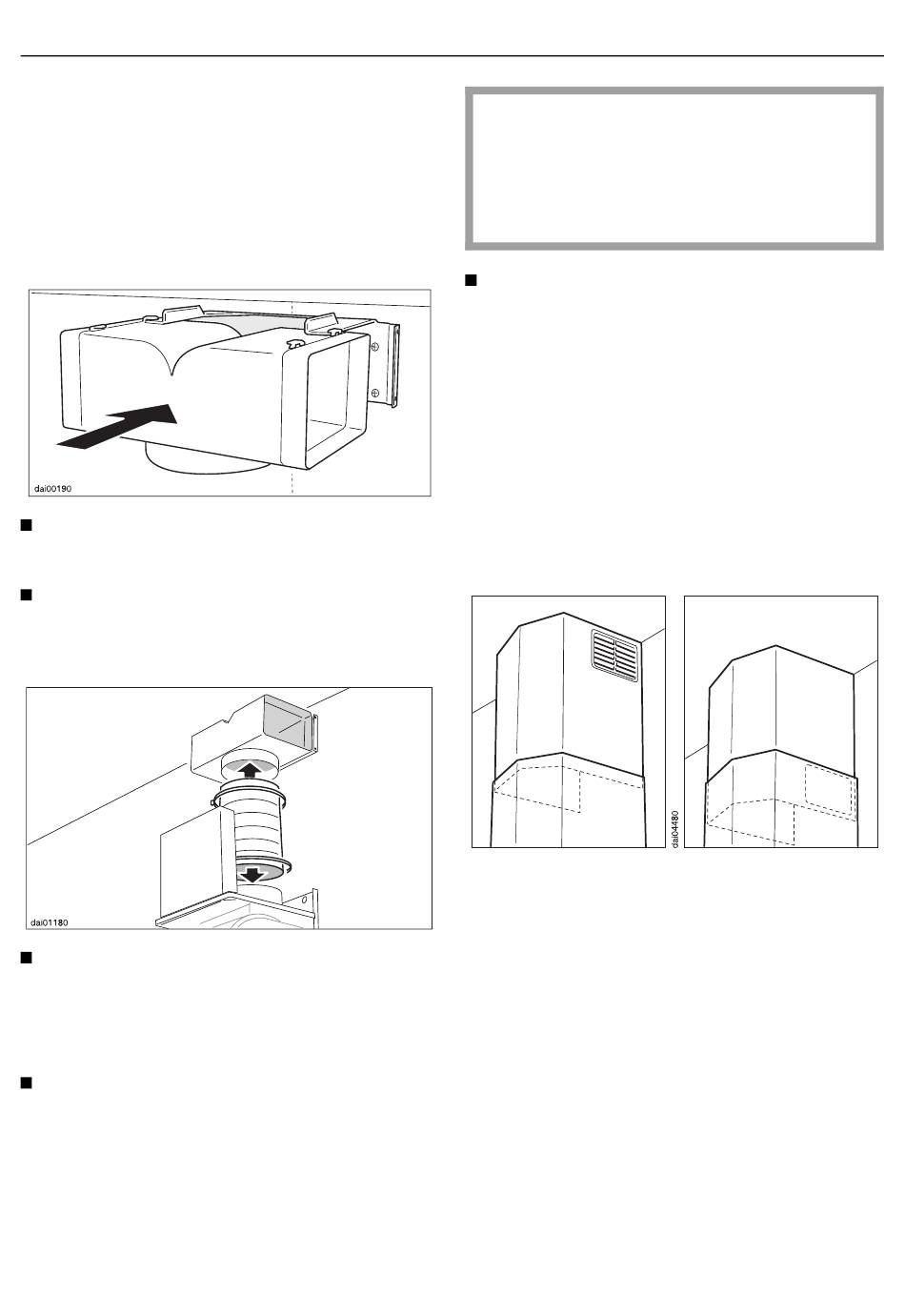 dai00190

dai01180

dai04480