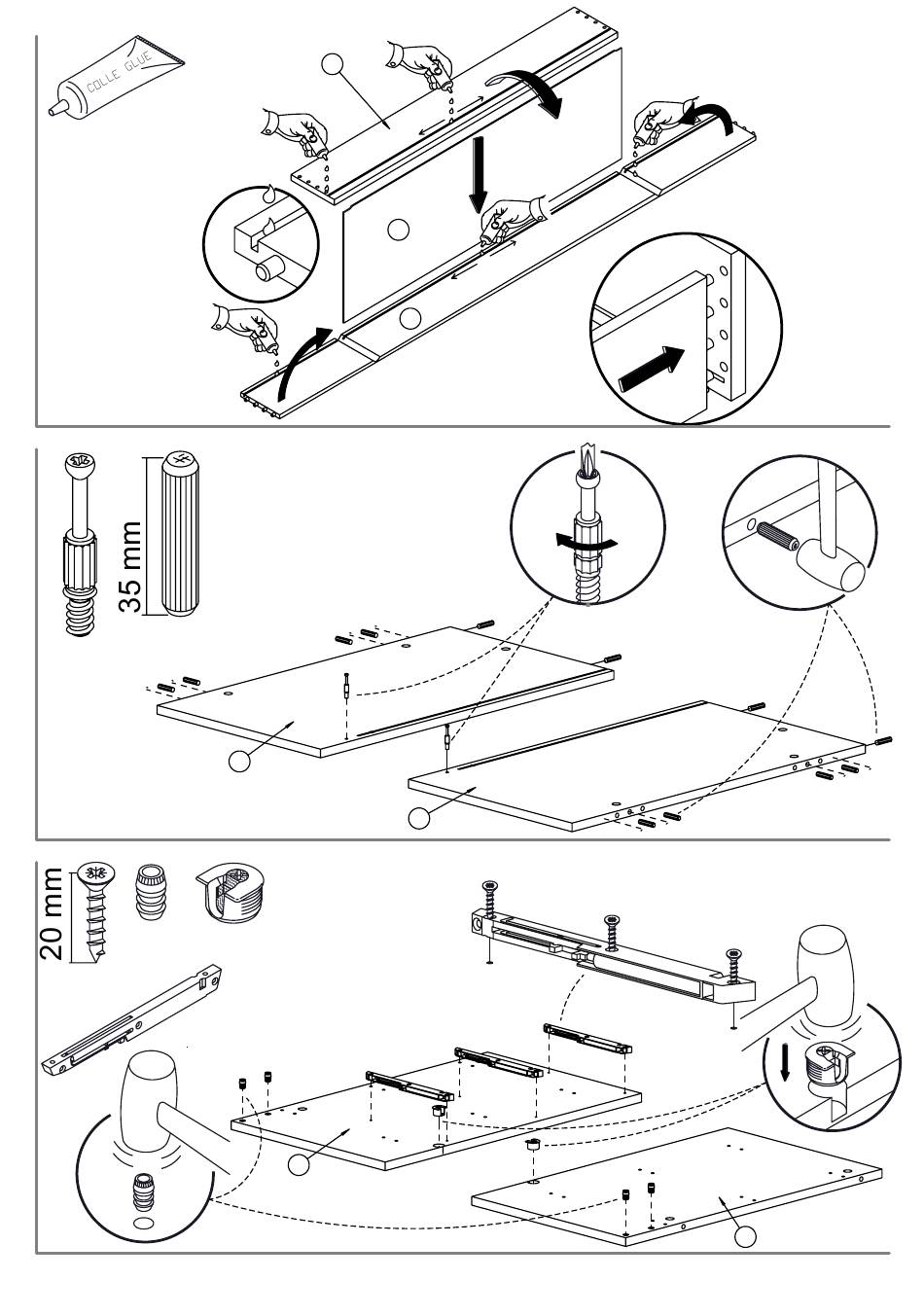 COLLE GLUE

35 mm

20 mm