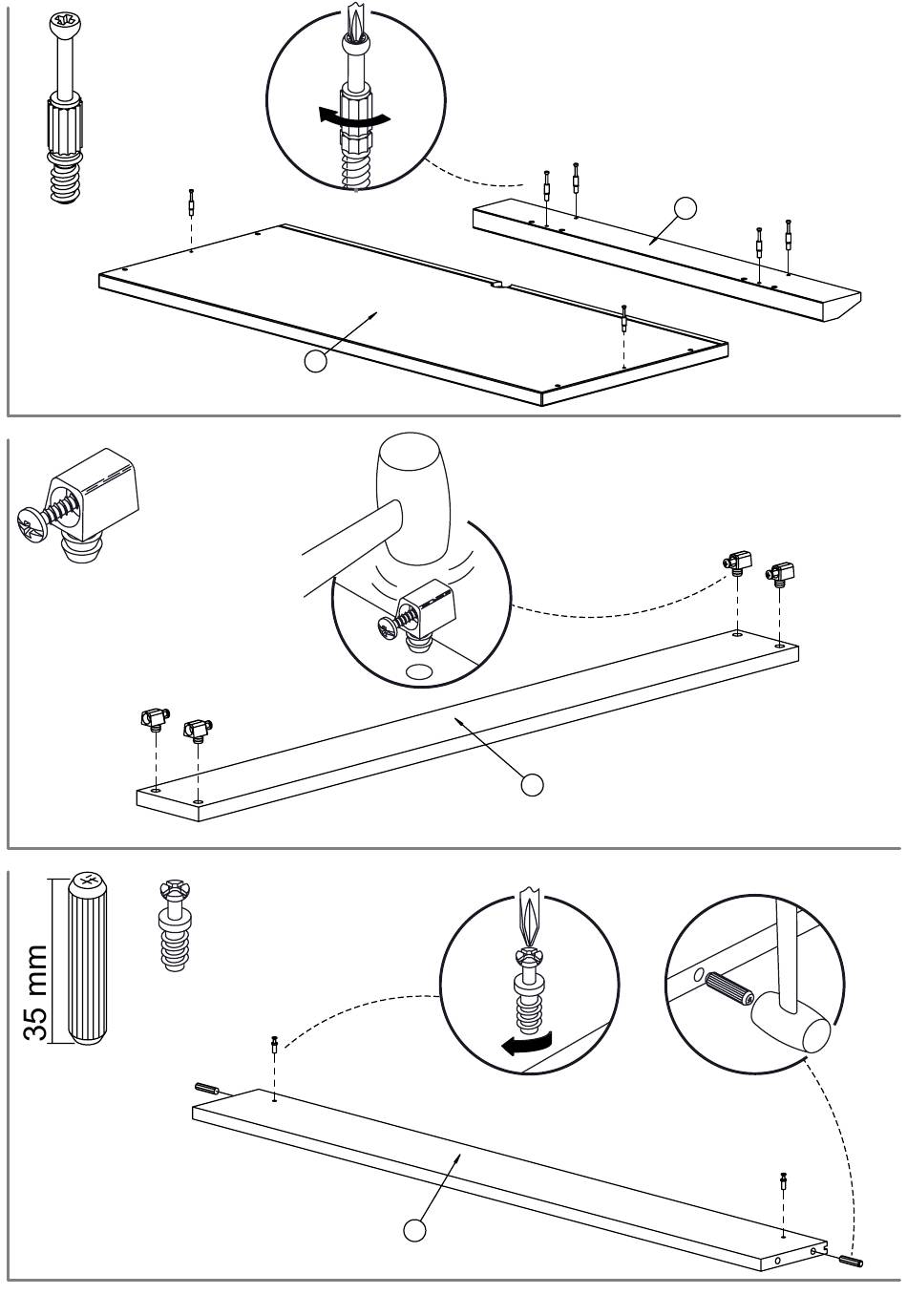 35 mm