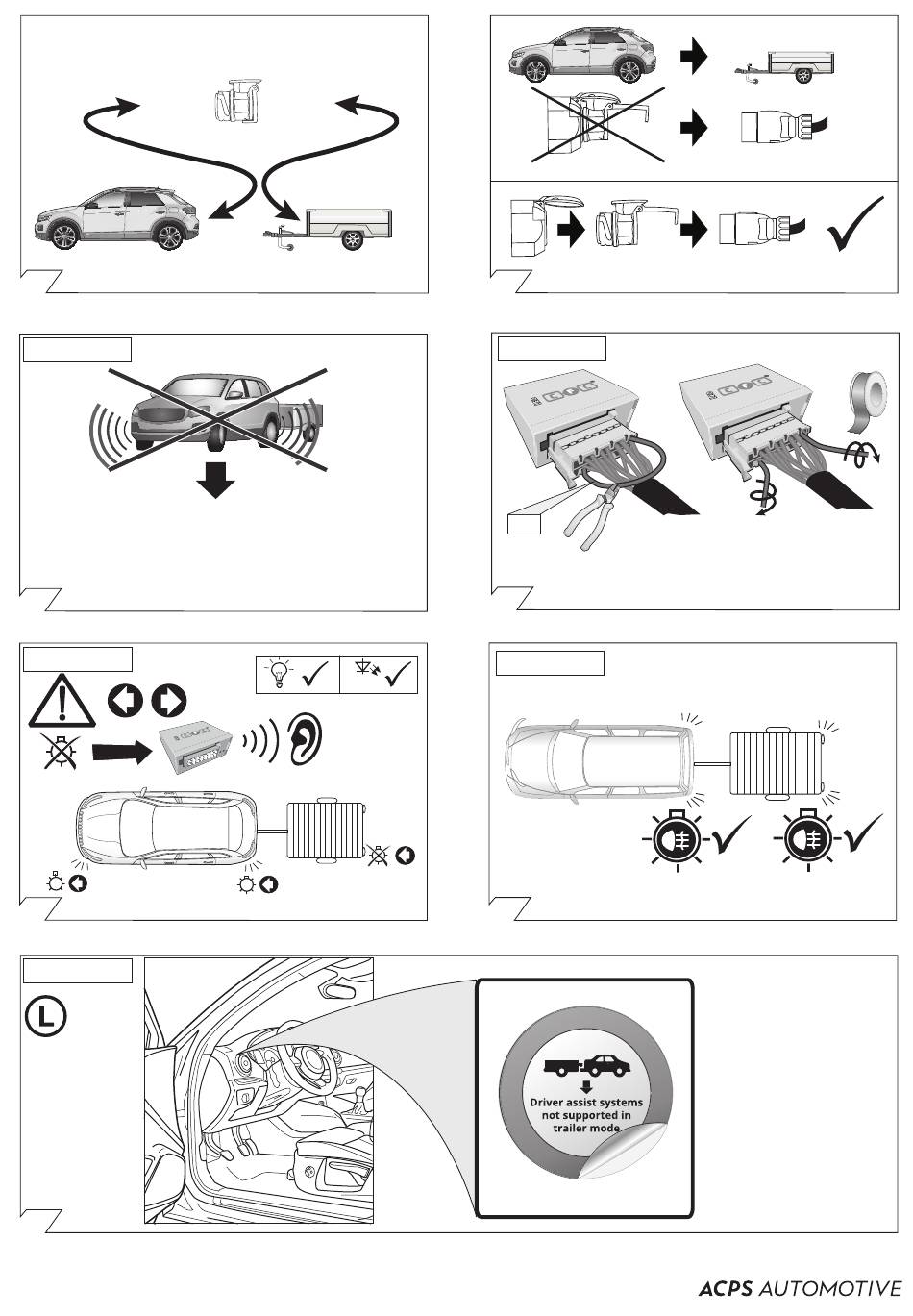 L

Driver assist systems not supported in trailer mode

ACPS AUTOMOTIVE