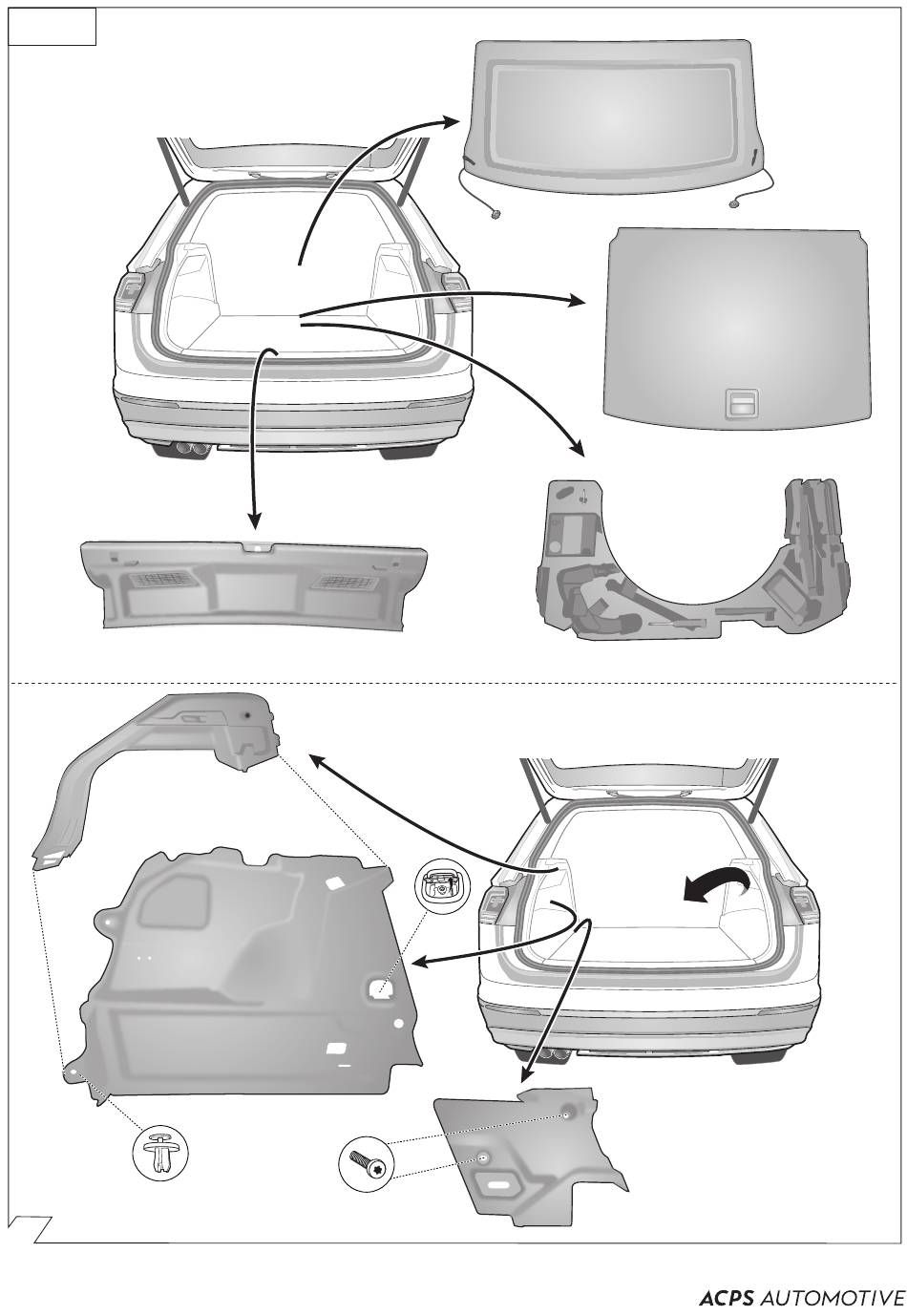 ACPS AUTOMOTIVE