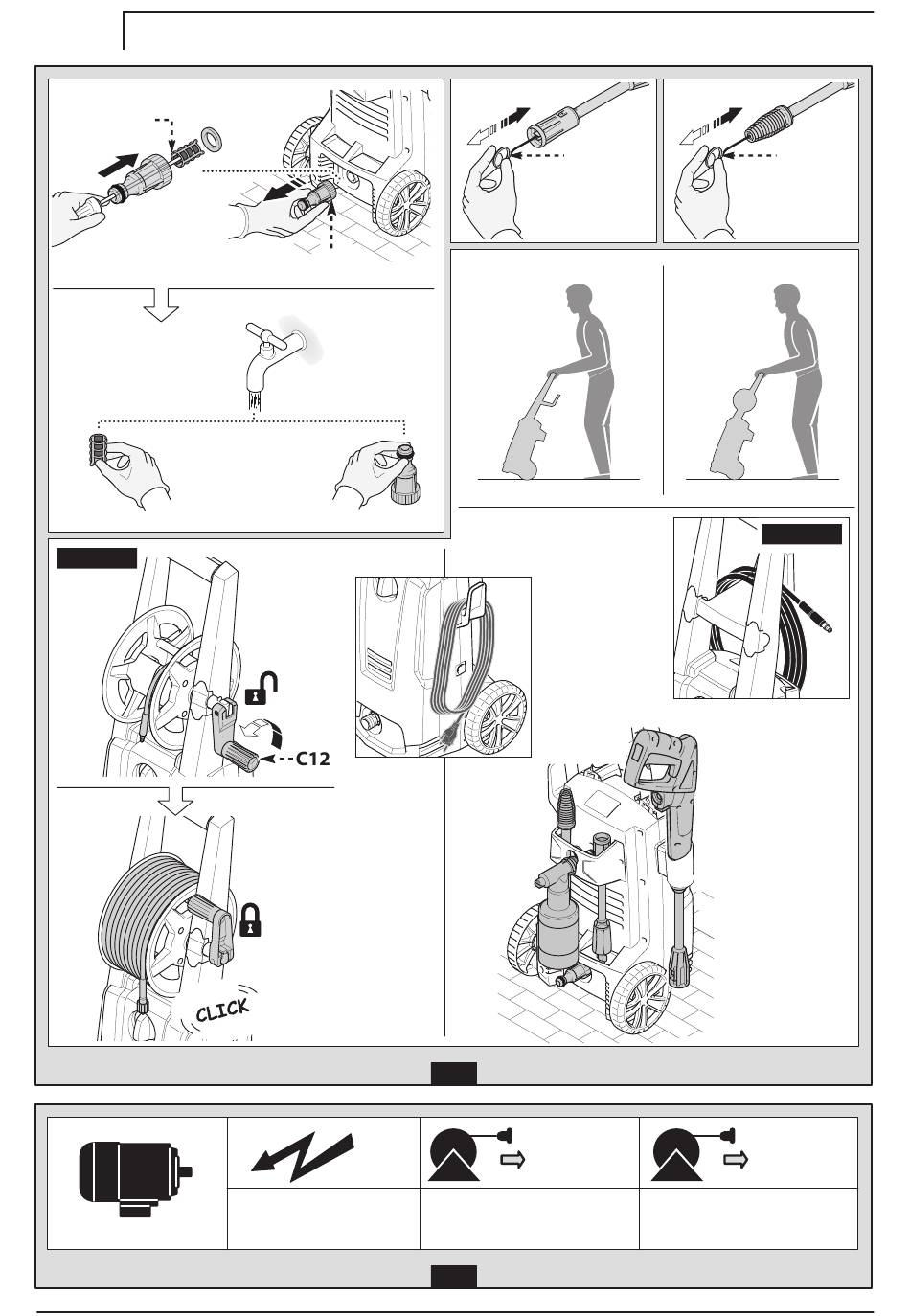 C12

CLICK