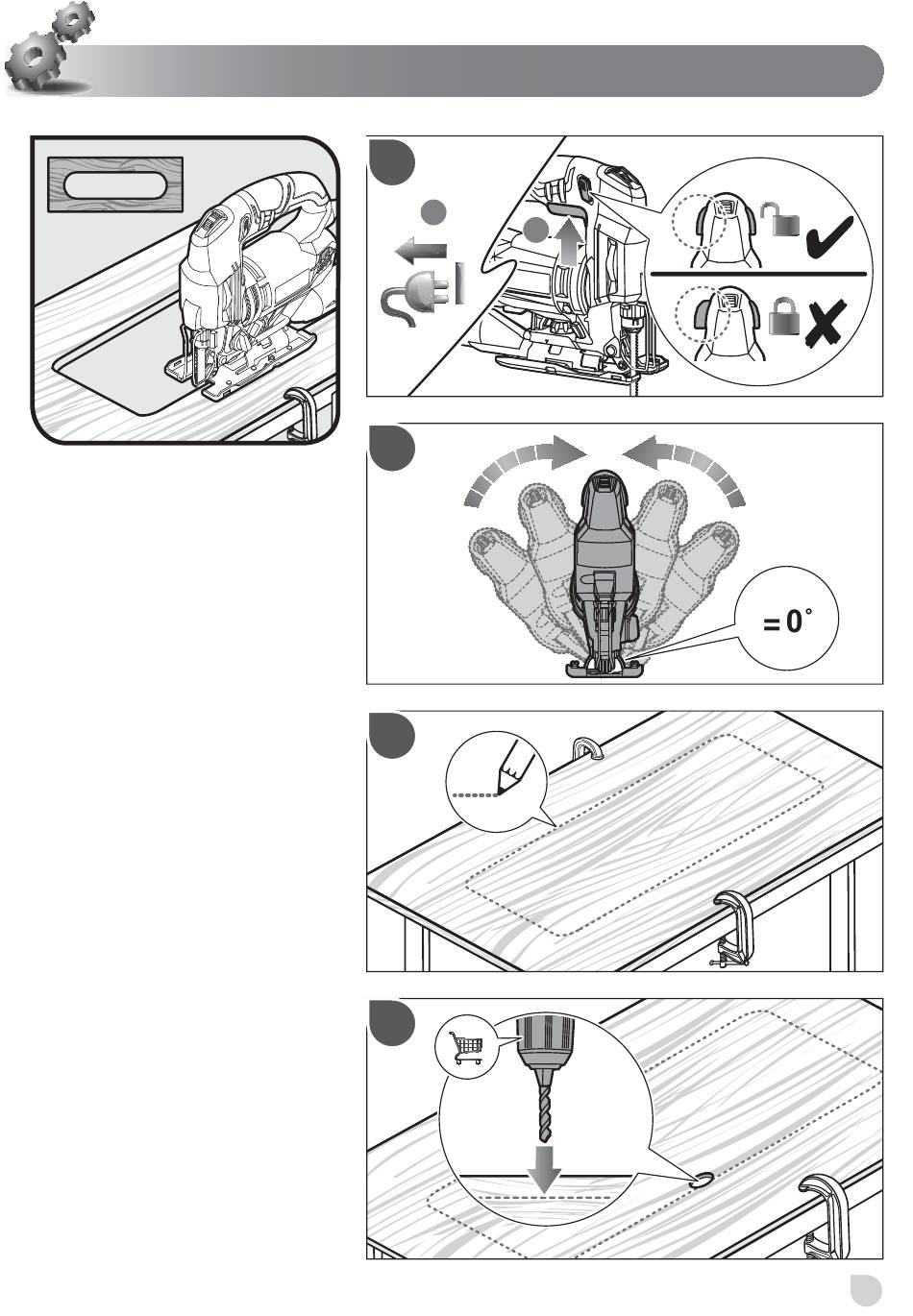 = 0°