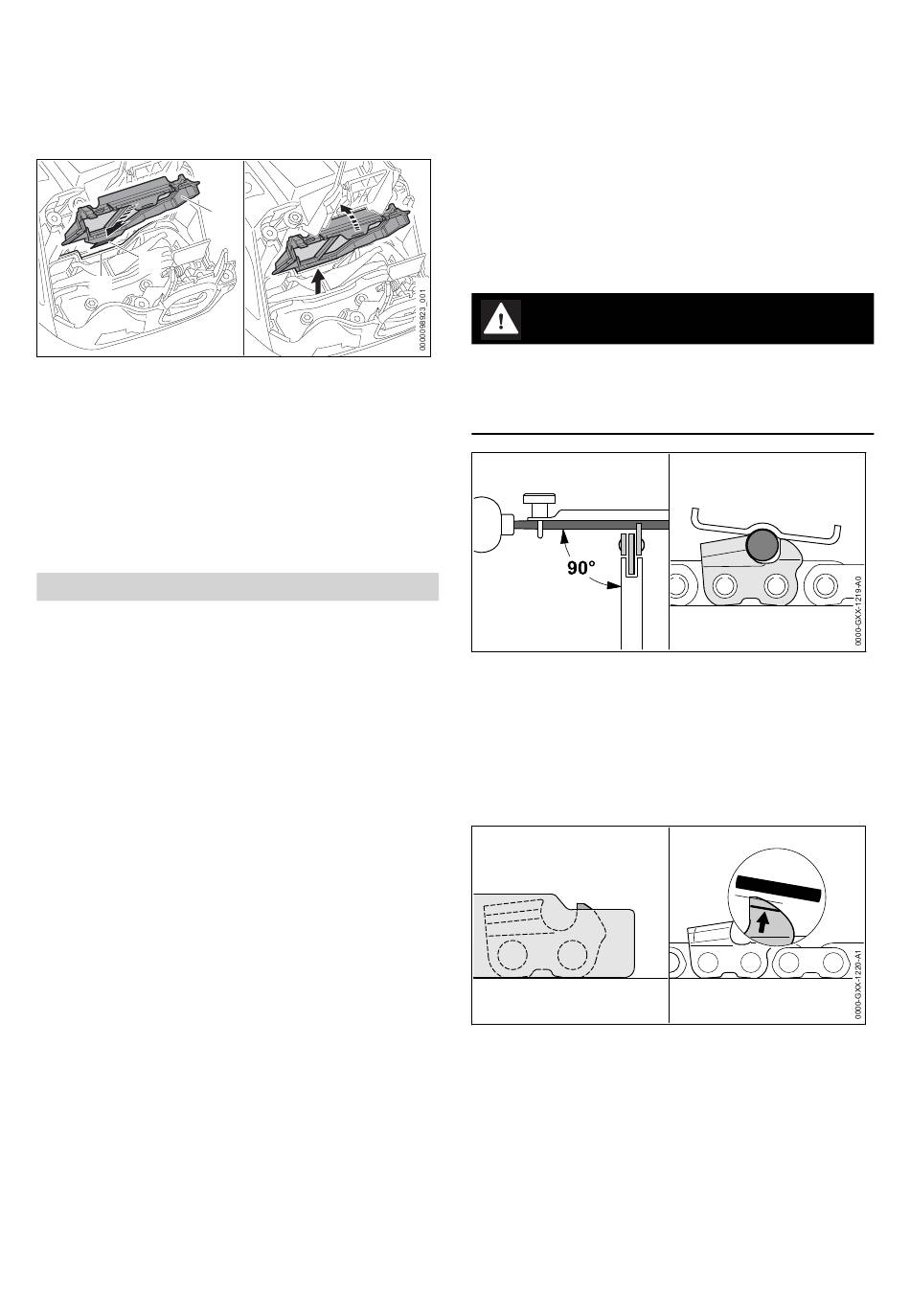 0000098923_001

90°

0000-GXX-1219-A0

0000-GXX-1220-A1