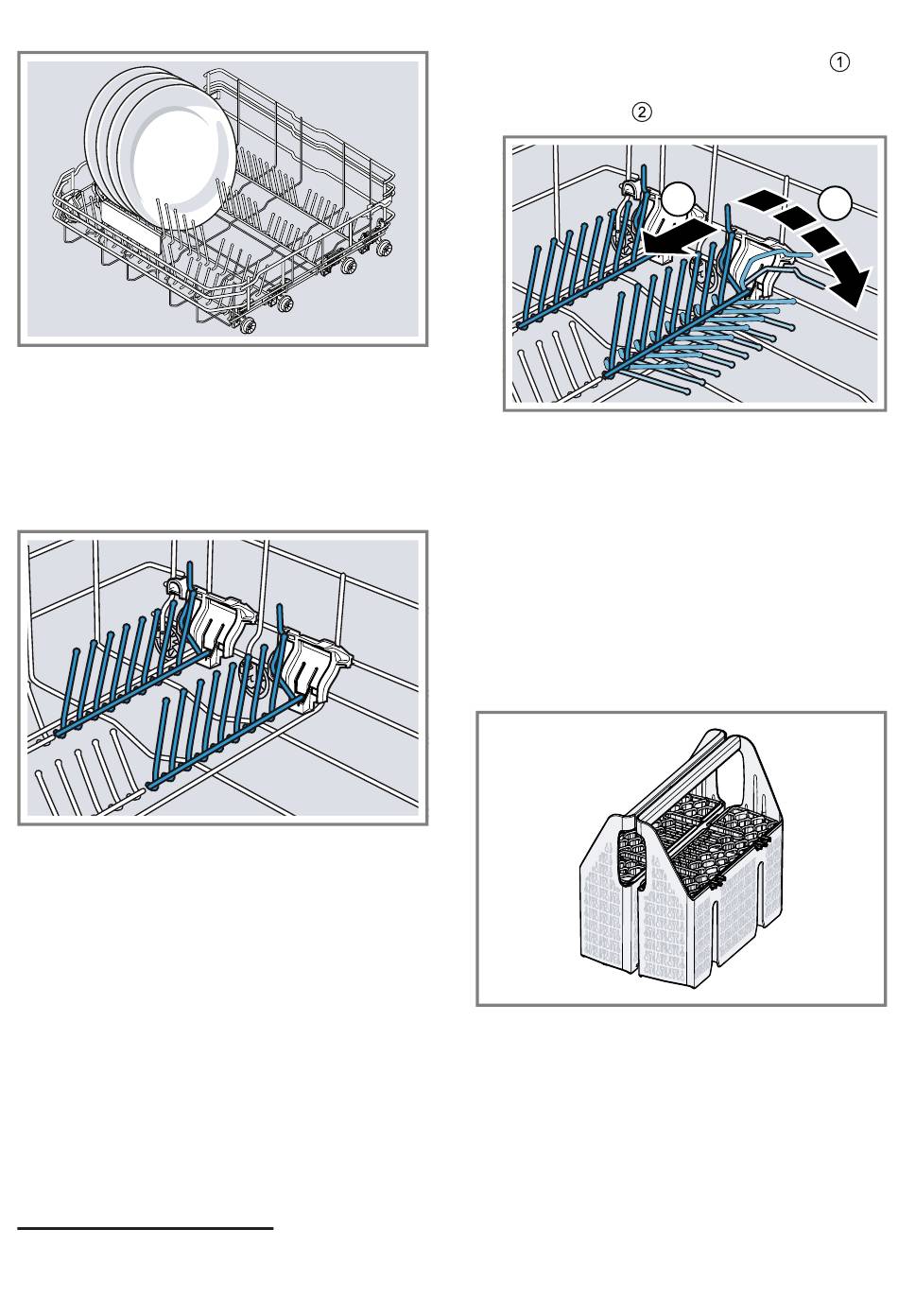 ①

②