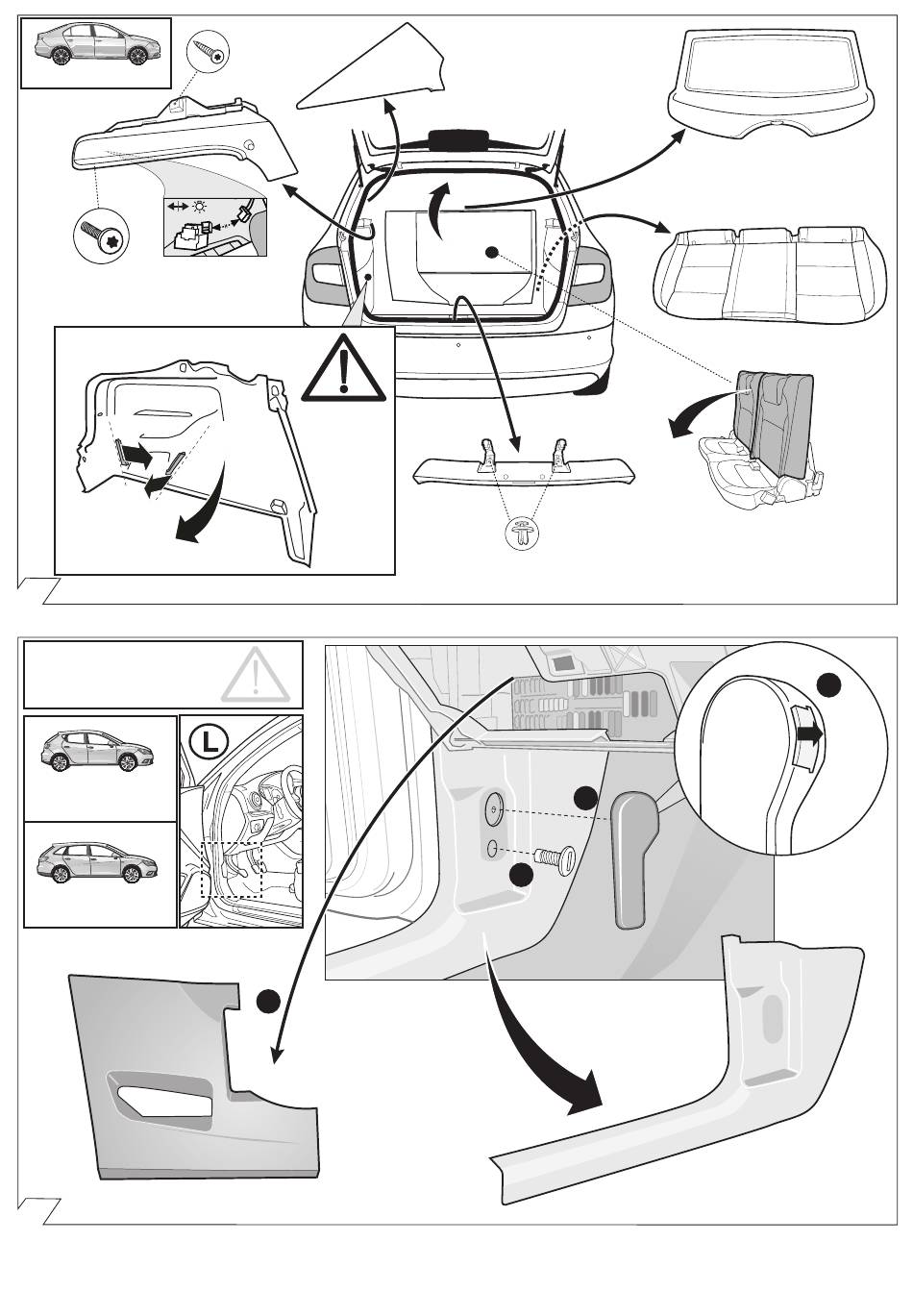 L