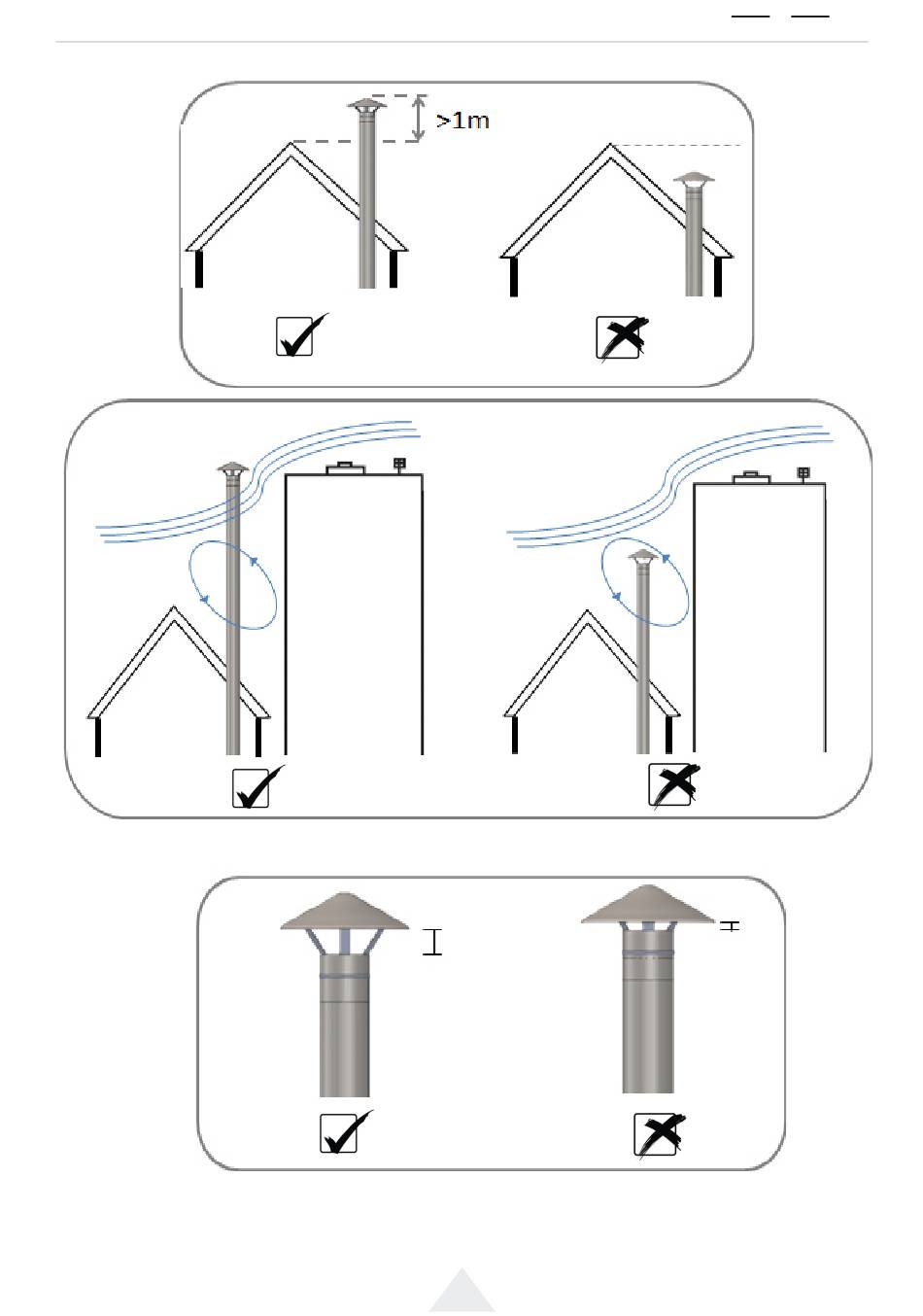 >1m