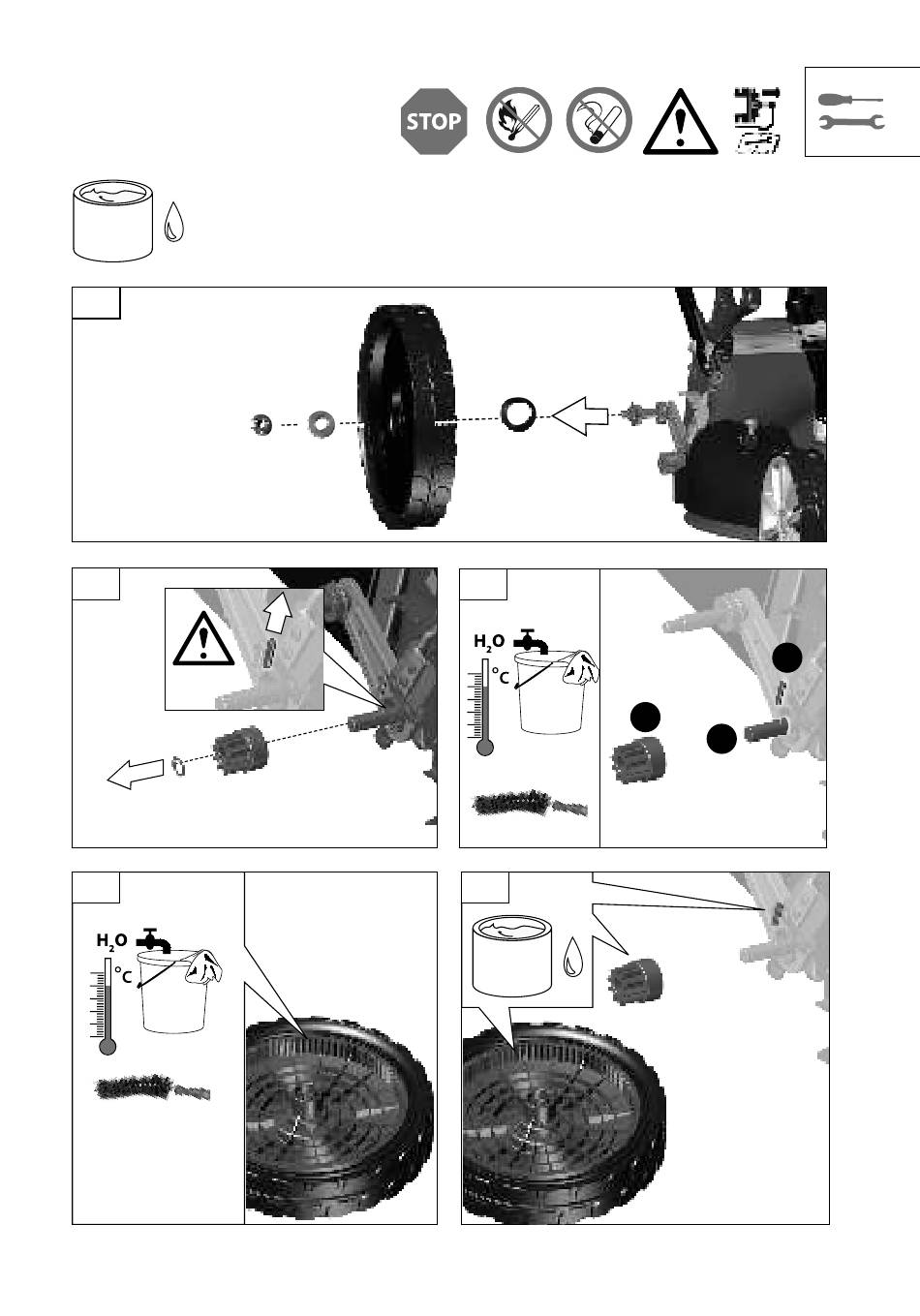 STOP

$H_2O$

°C

$H_2O$

°C