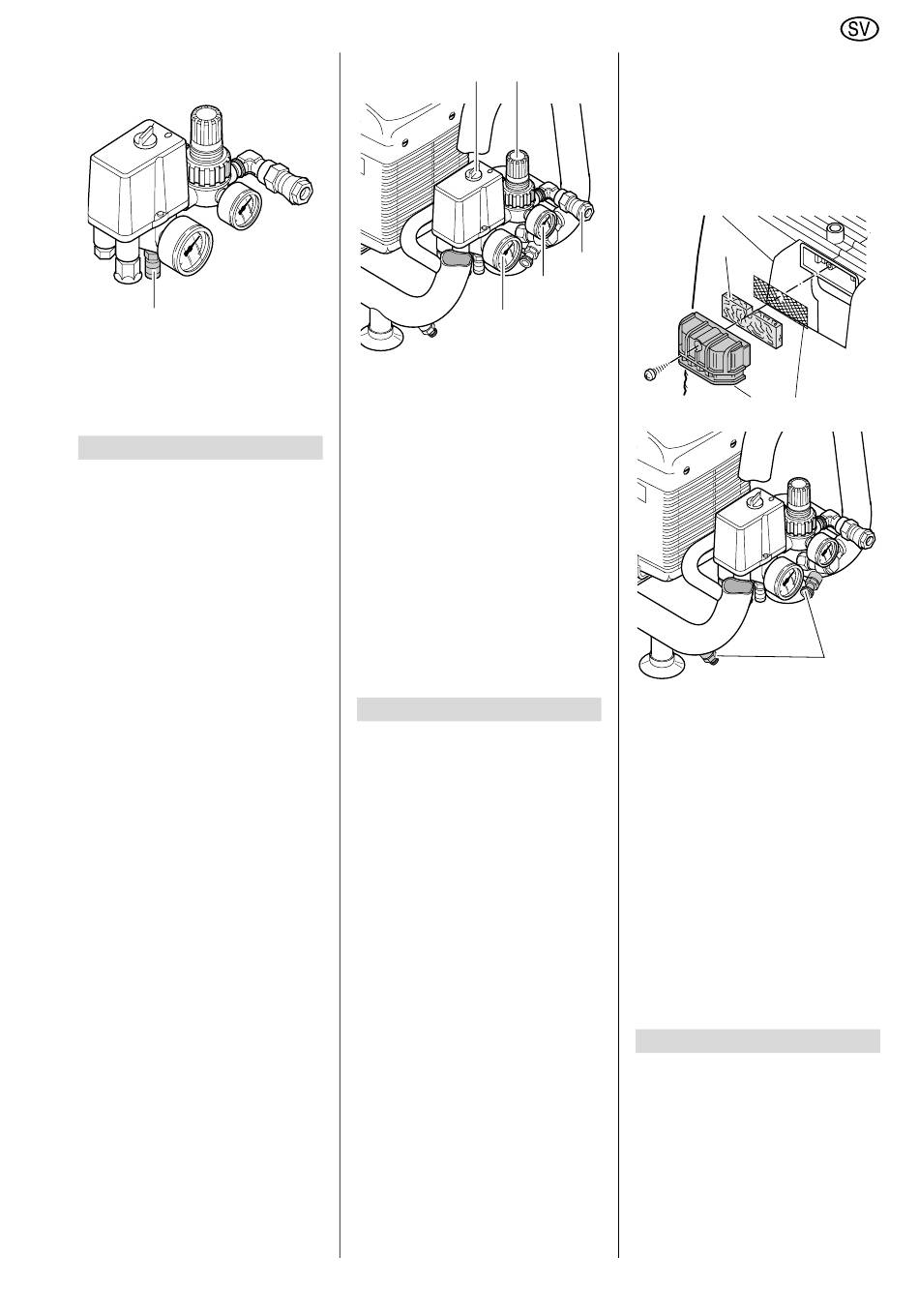 SV