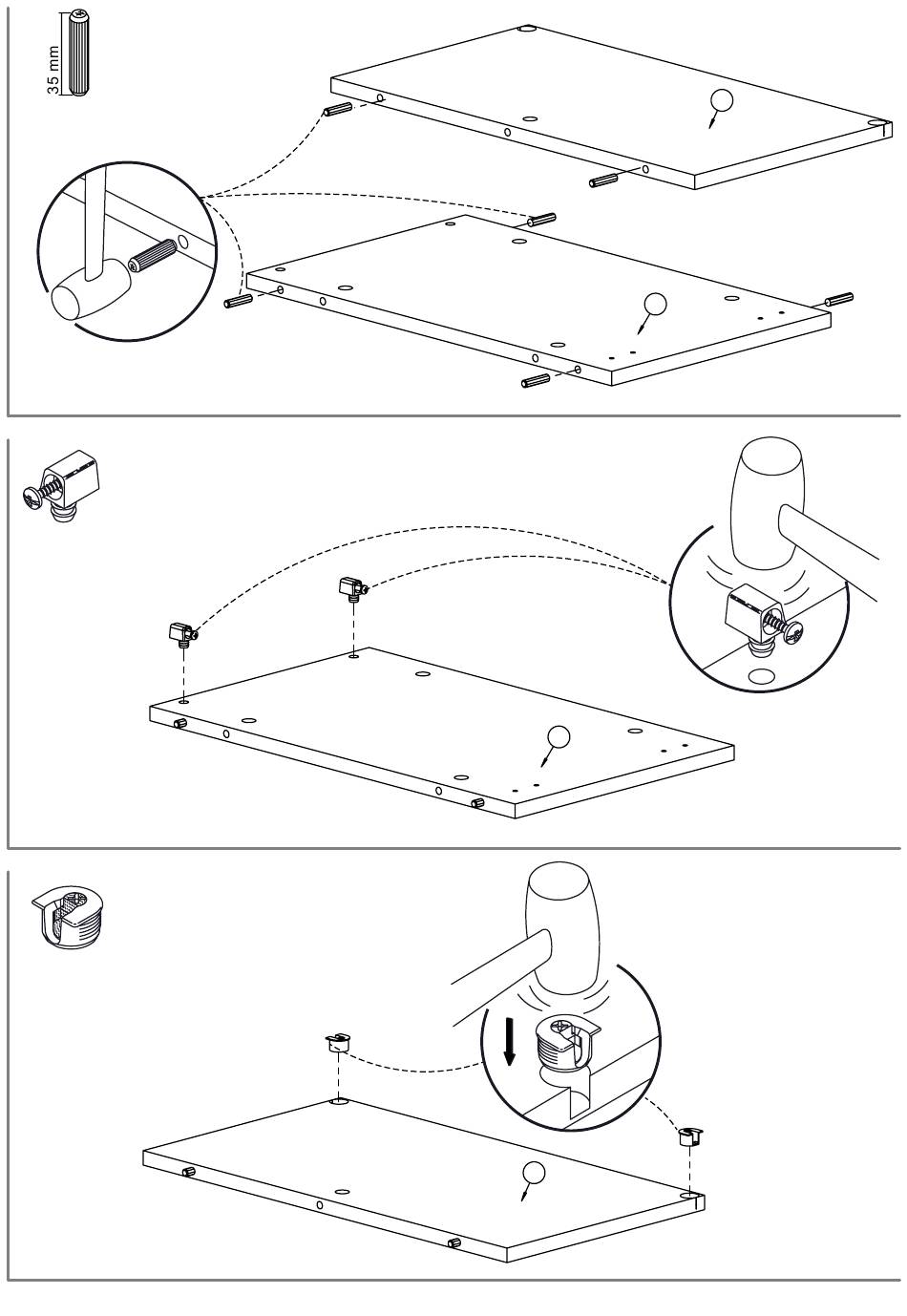 35 mm