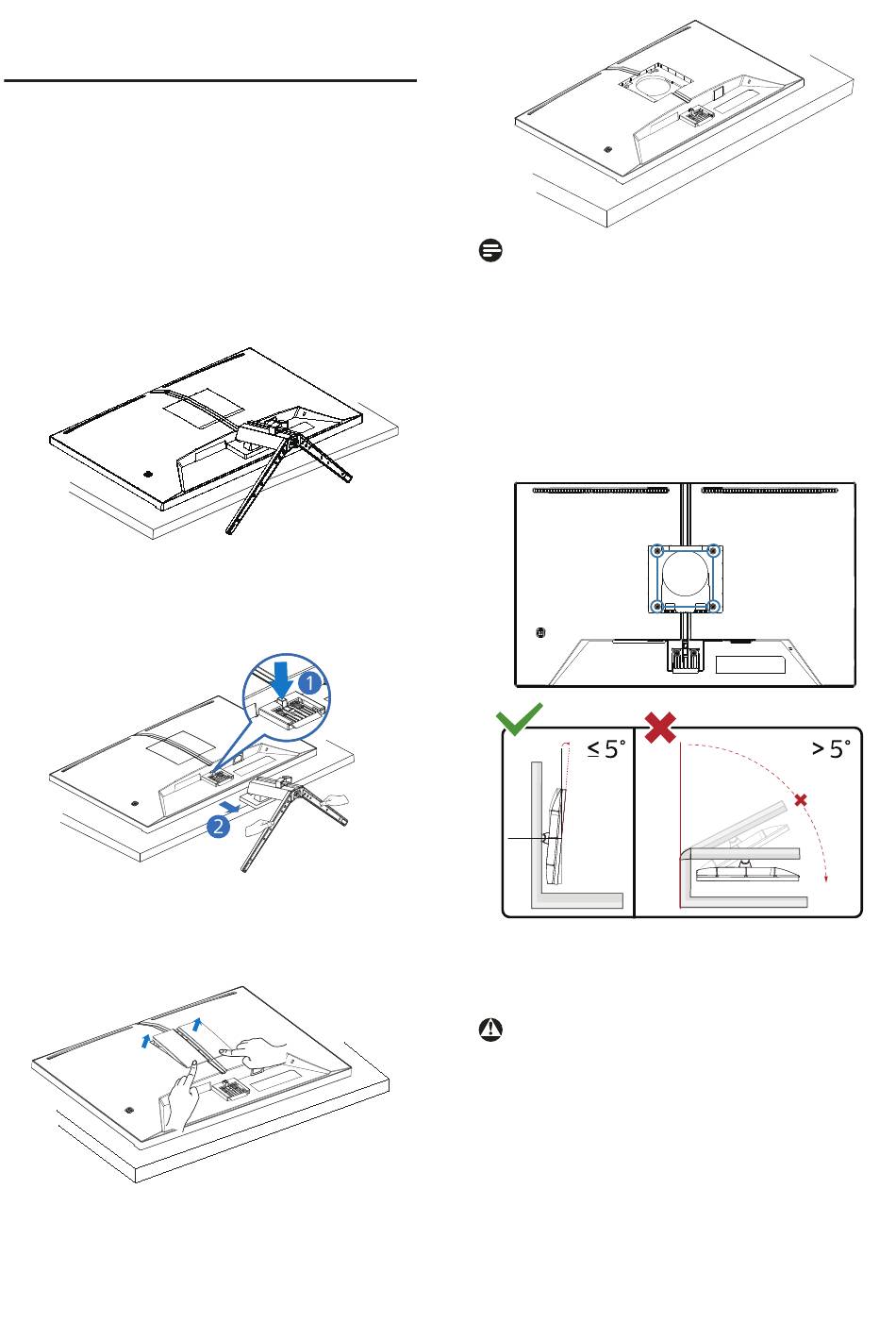 1

2

≤ 5°

> 5°