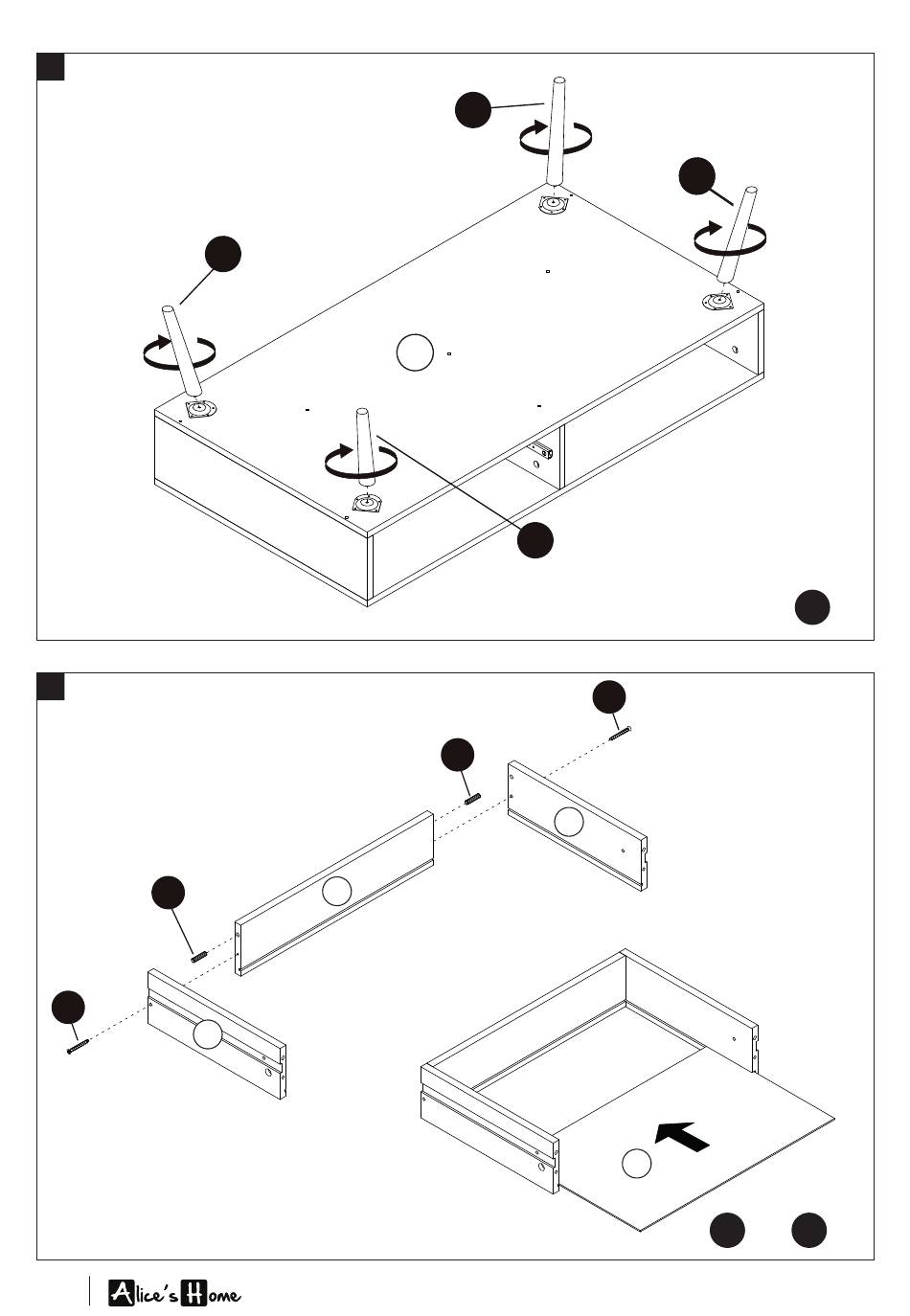 Alice's Home