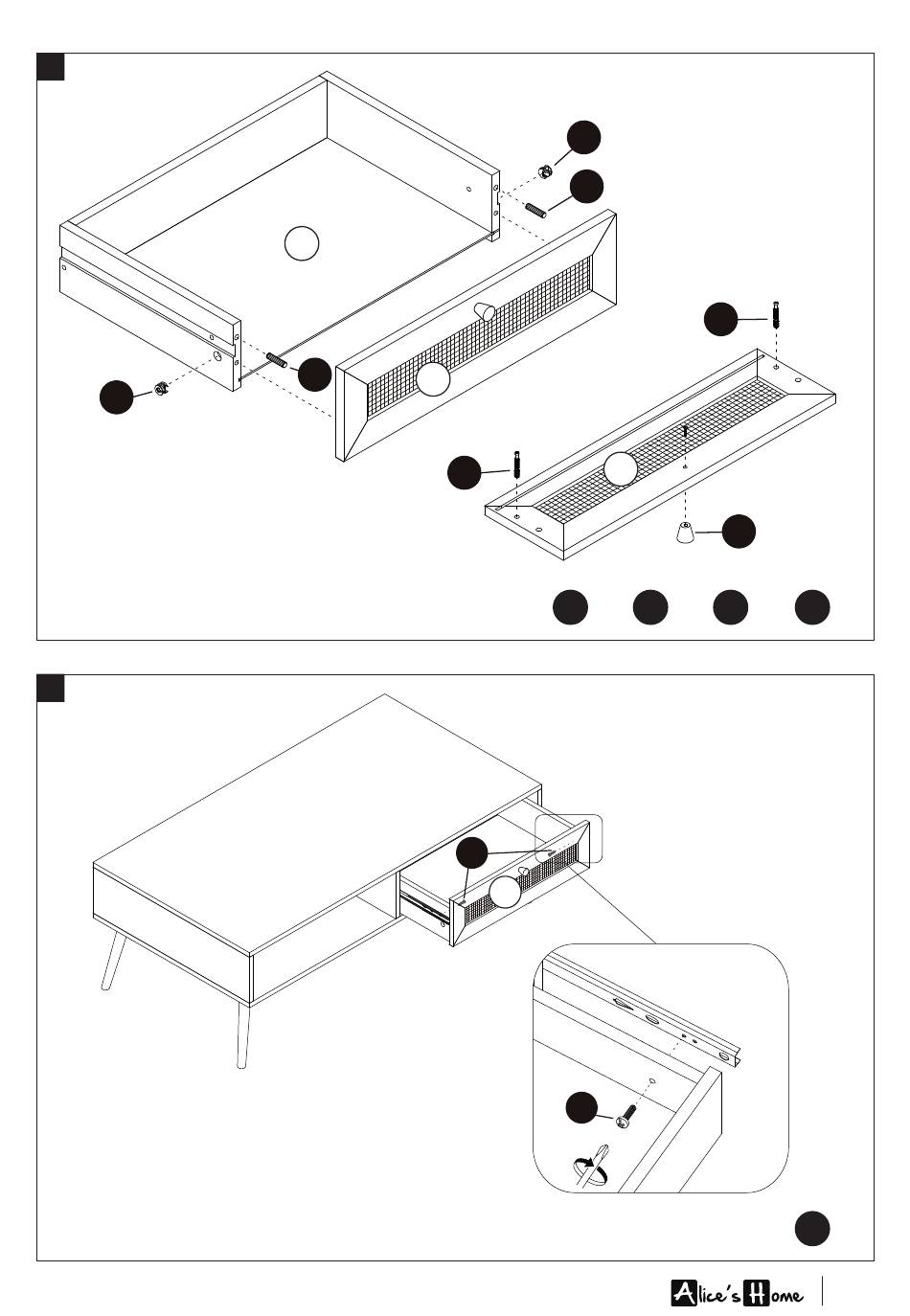 Alice's Home