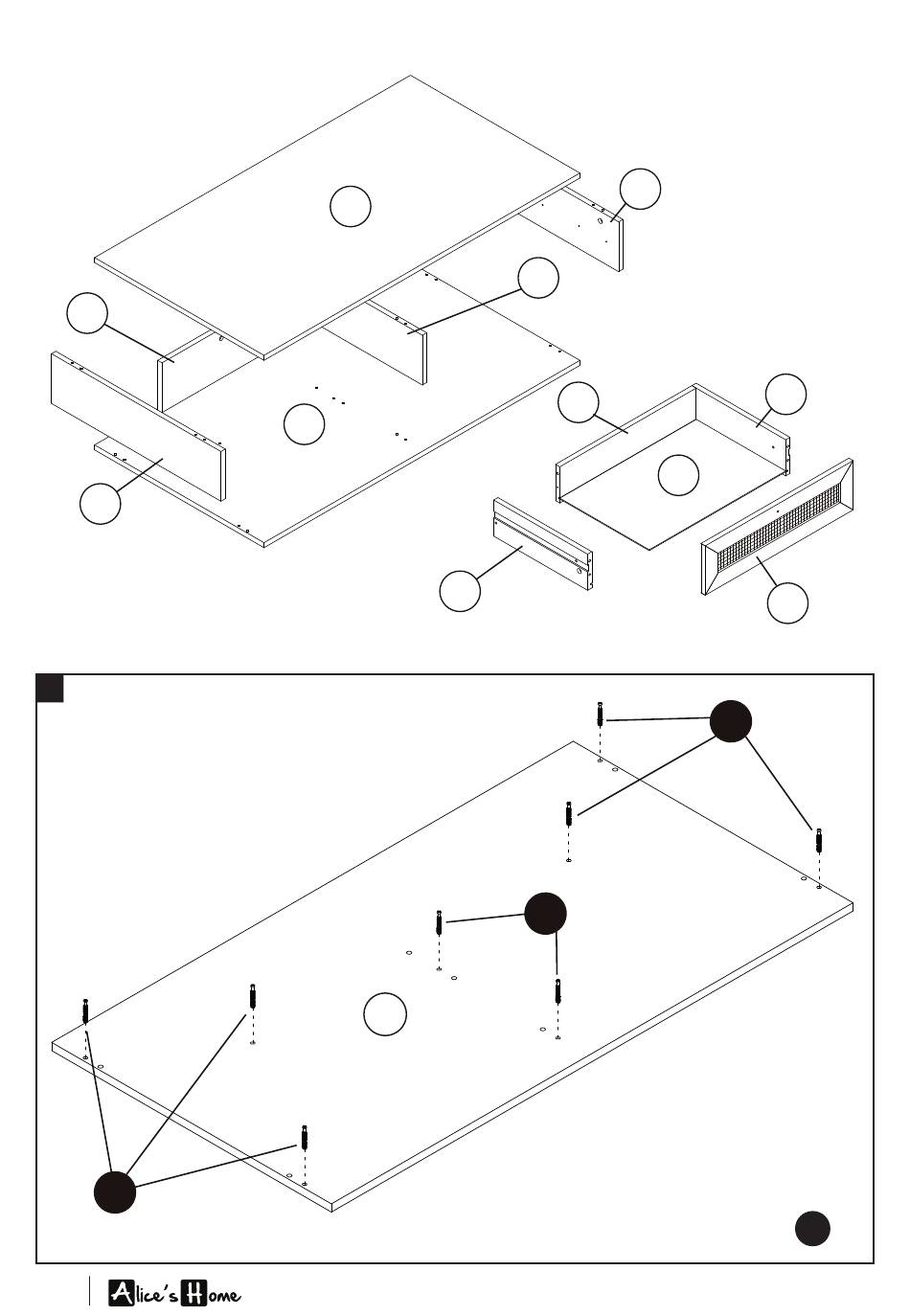 Alice's Home