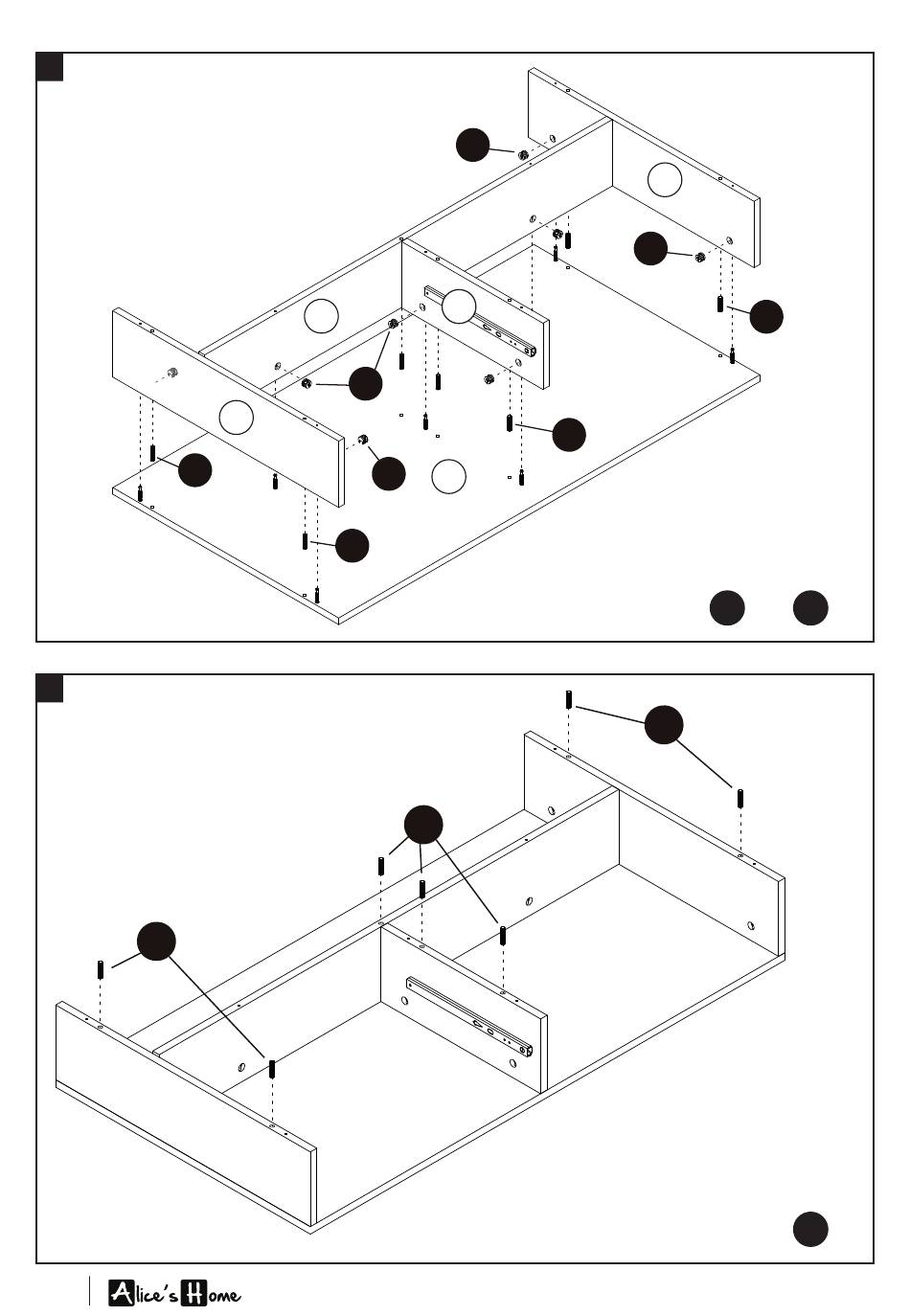 Alice's Home