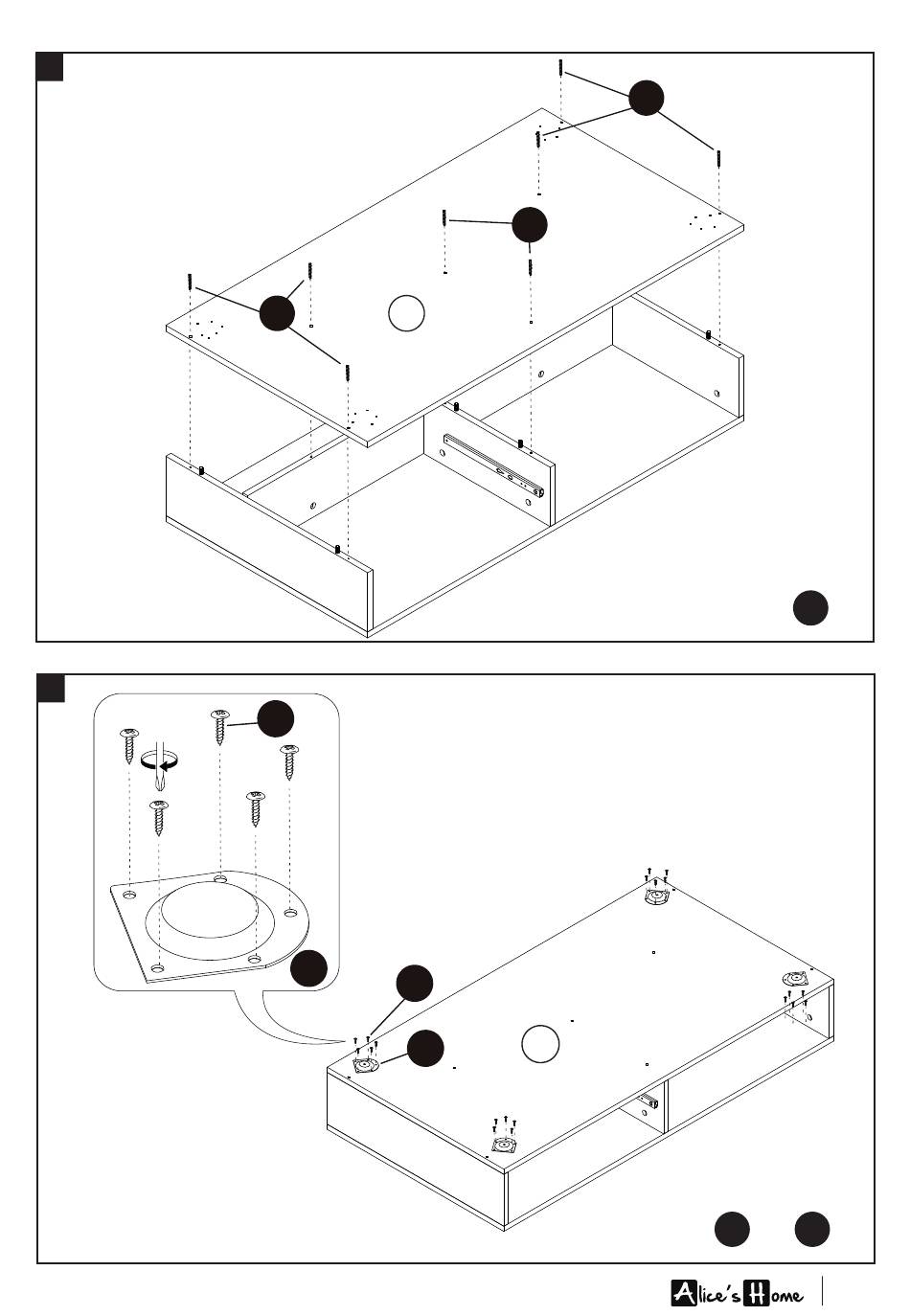 Alice's Home