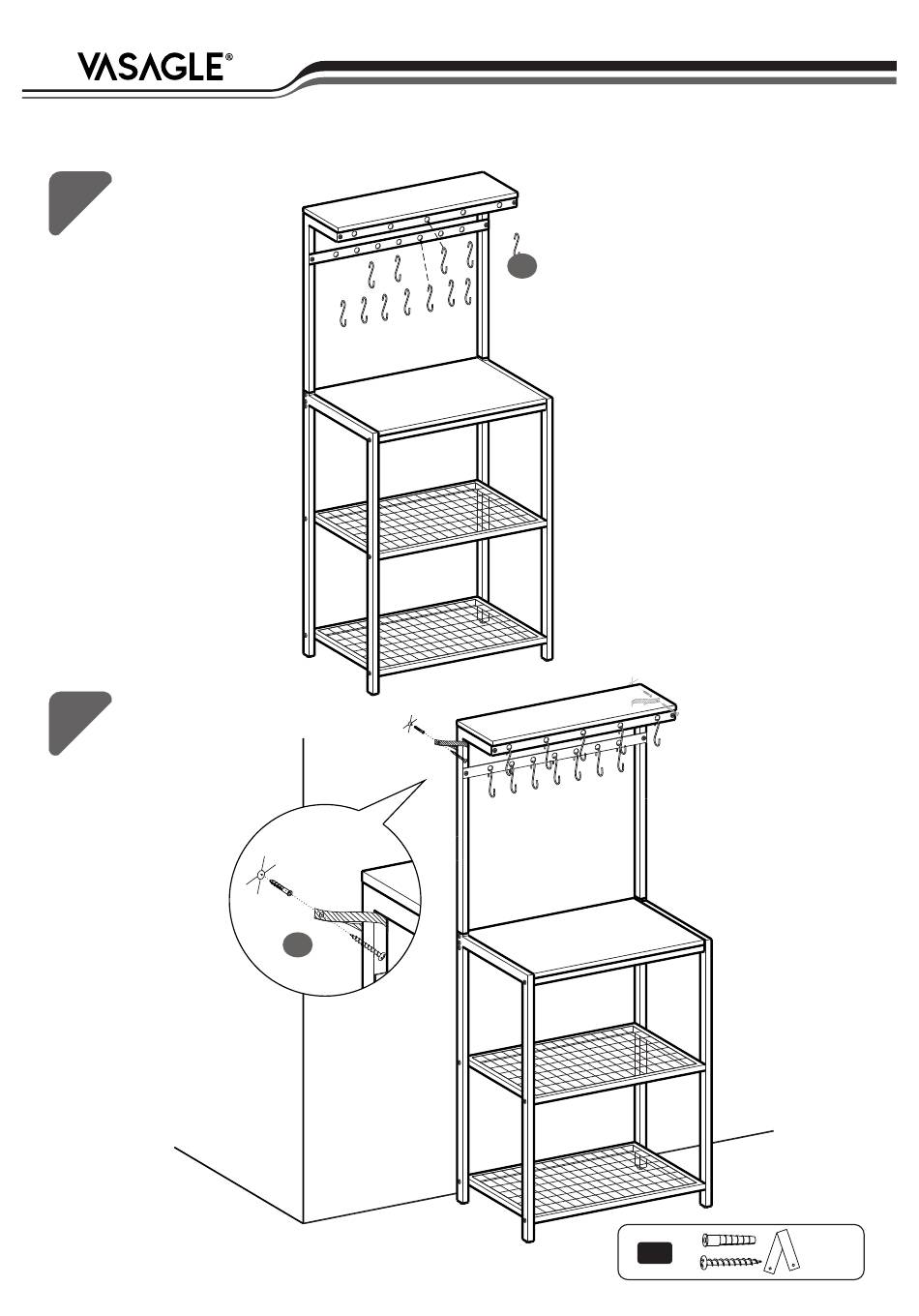 VASAGLE®