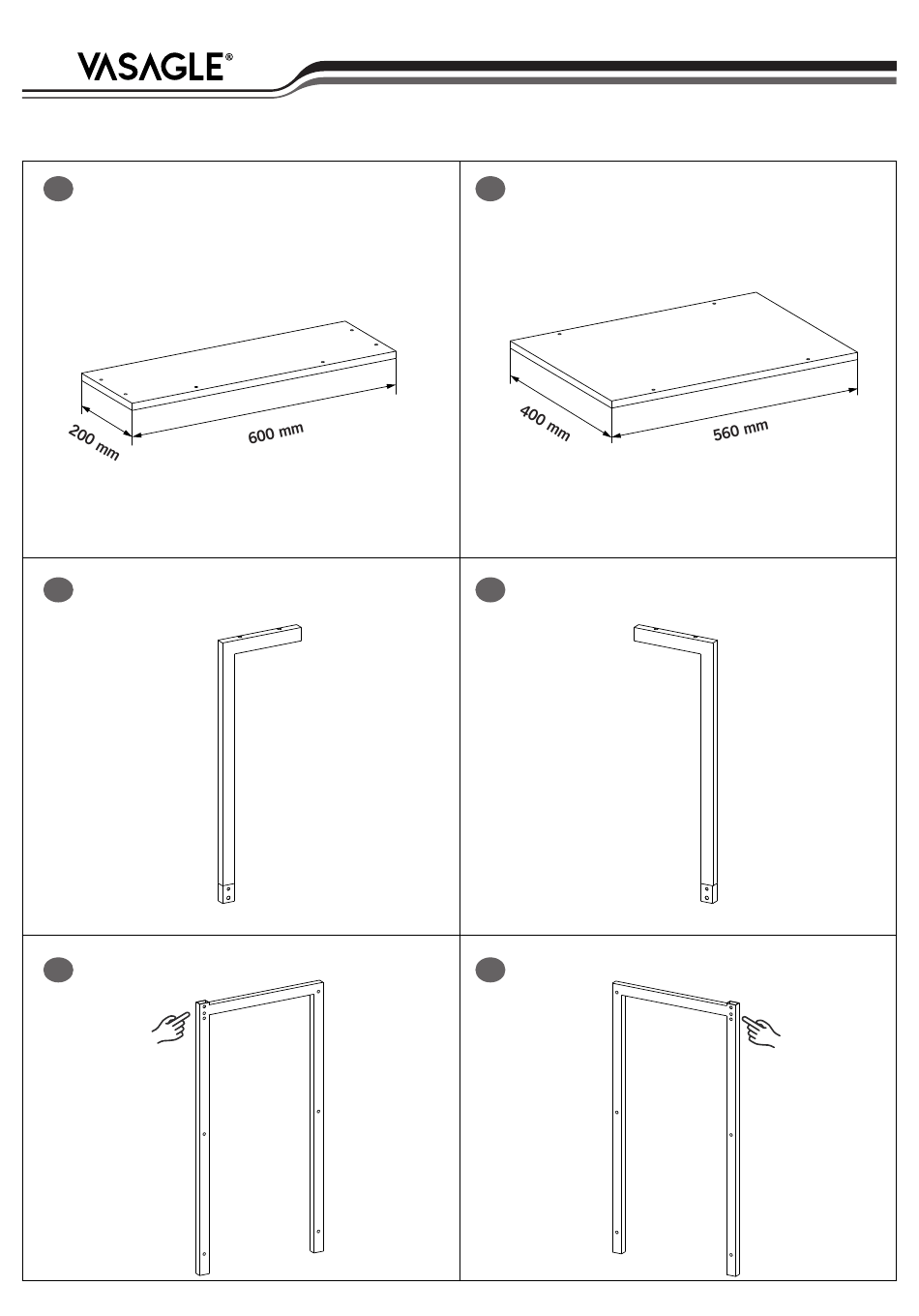 VASAGLE®

200 mm
600 mm

400 mm
560 mm