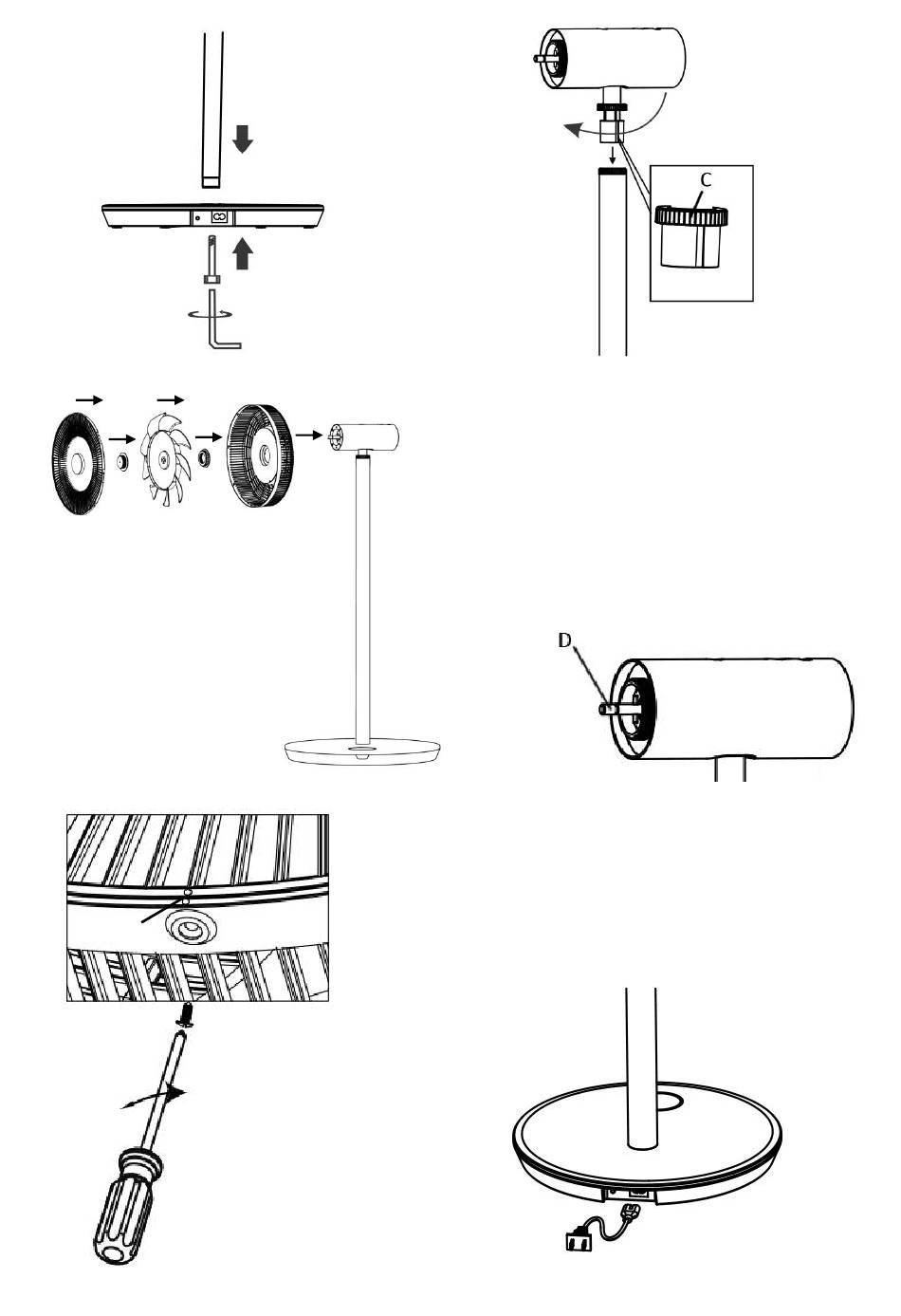 C

D