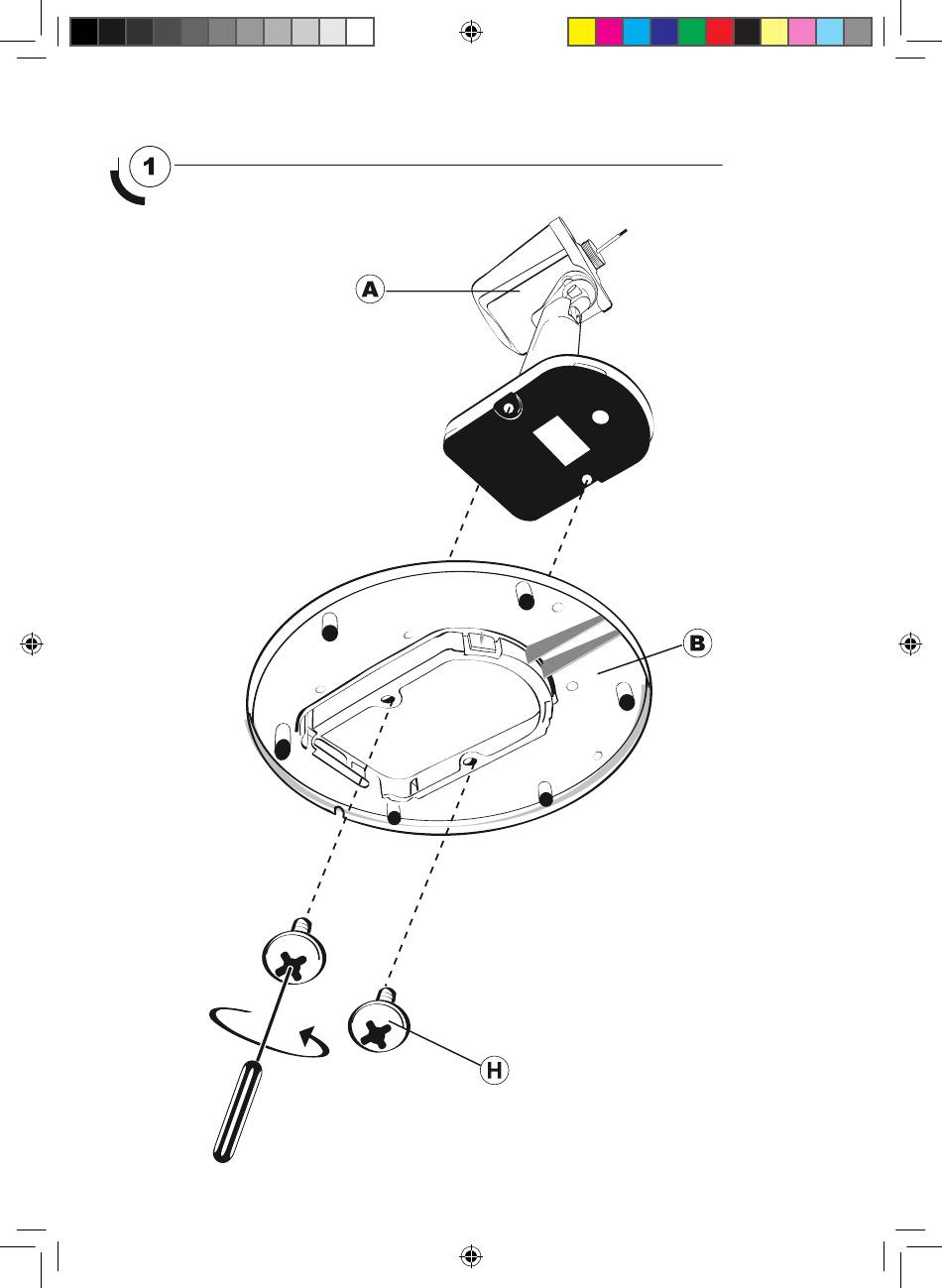 1

A

B

H