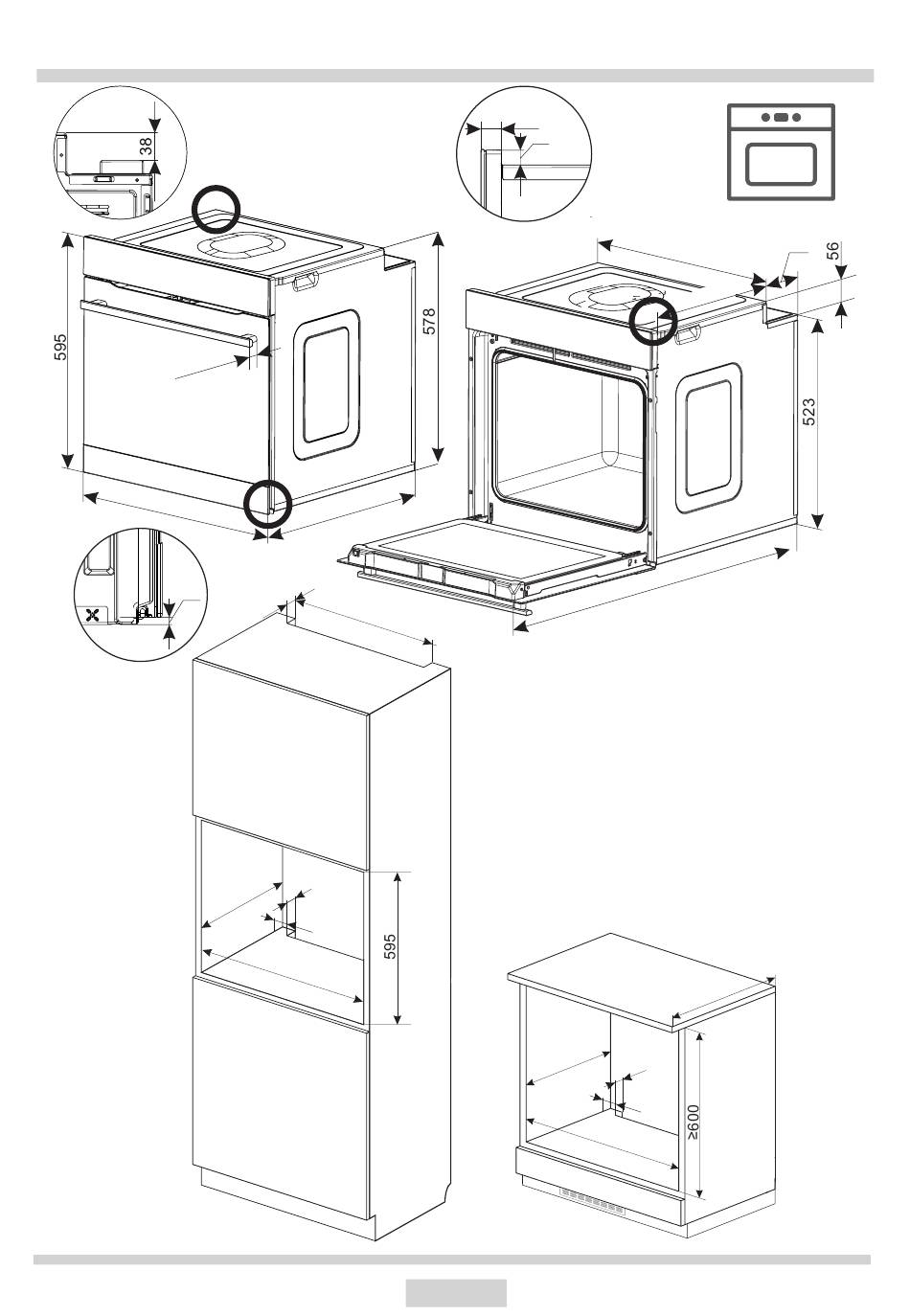 38

595

578

56

523

595

≥600