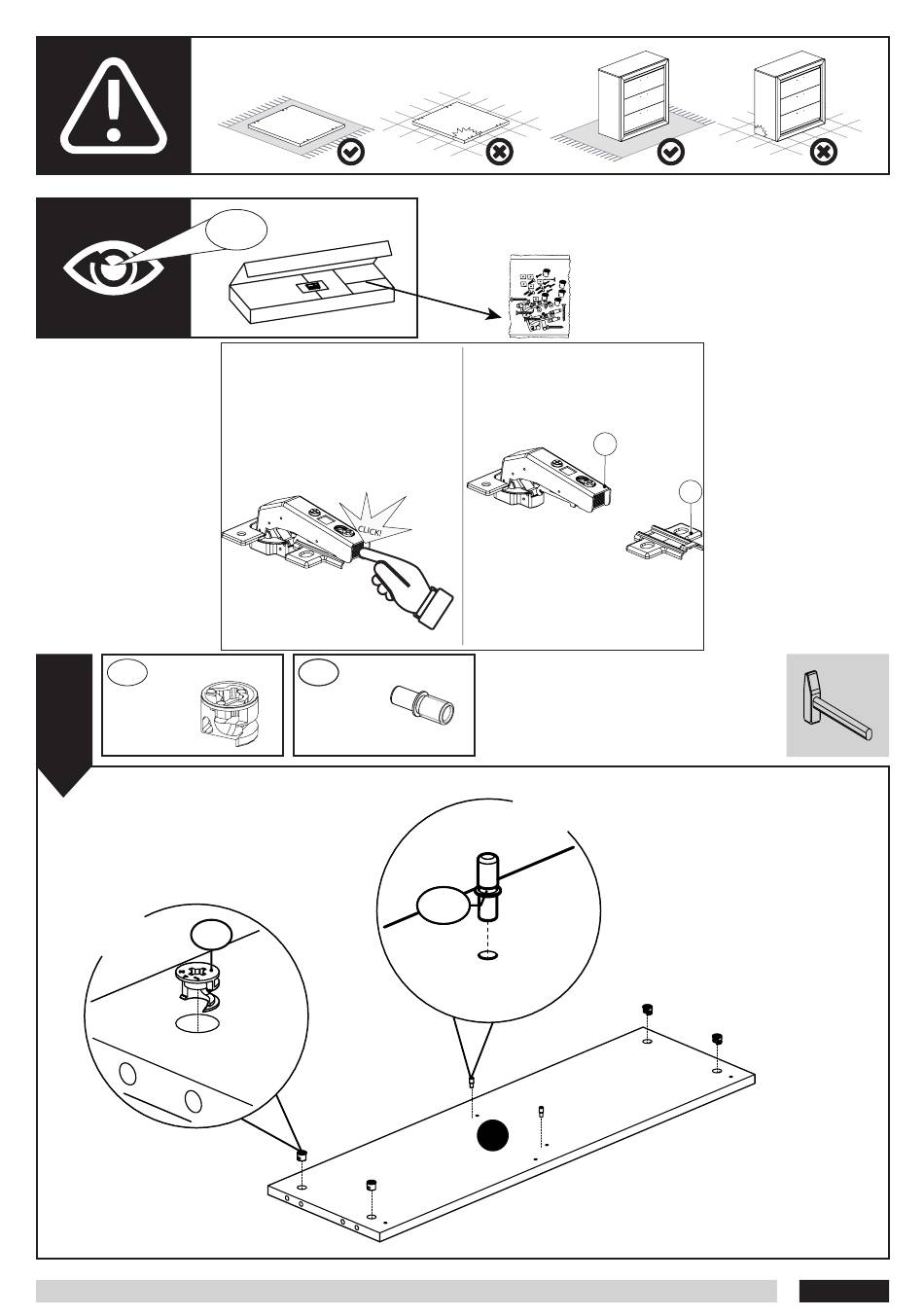 CLICK!